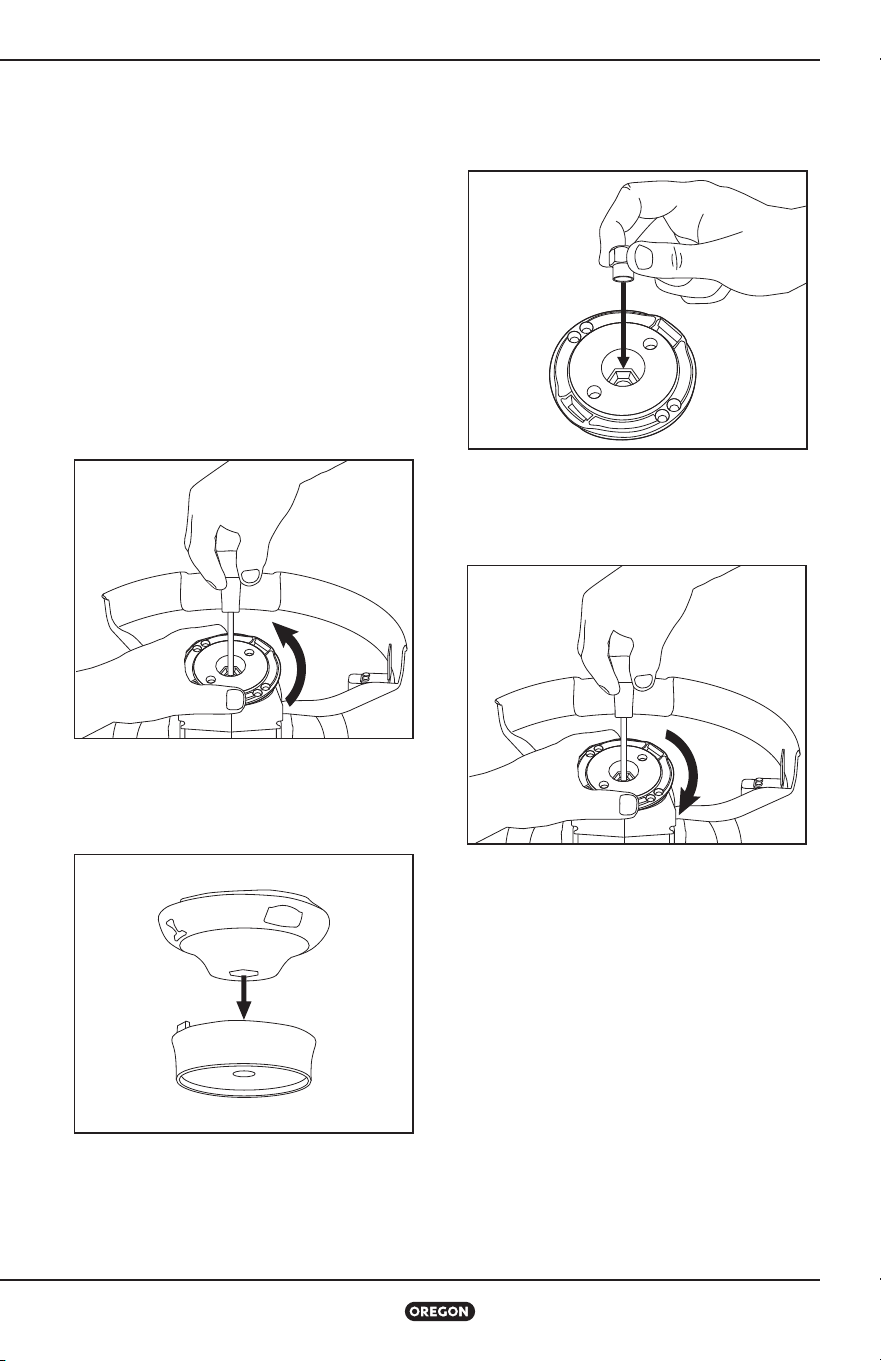 OREGON