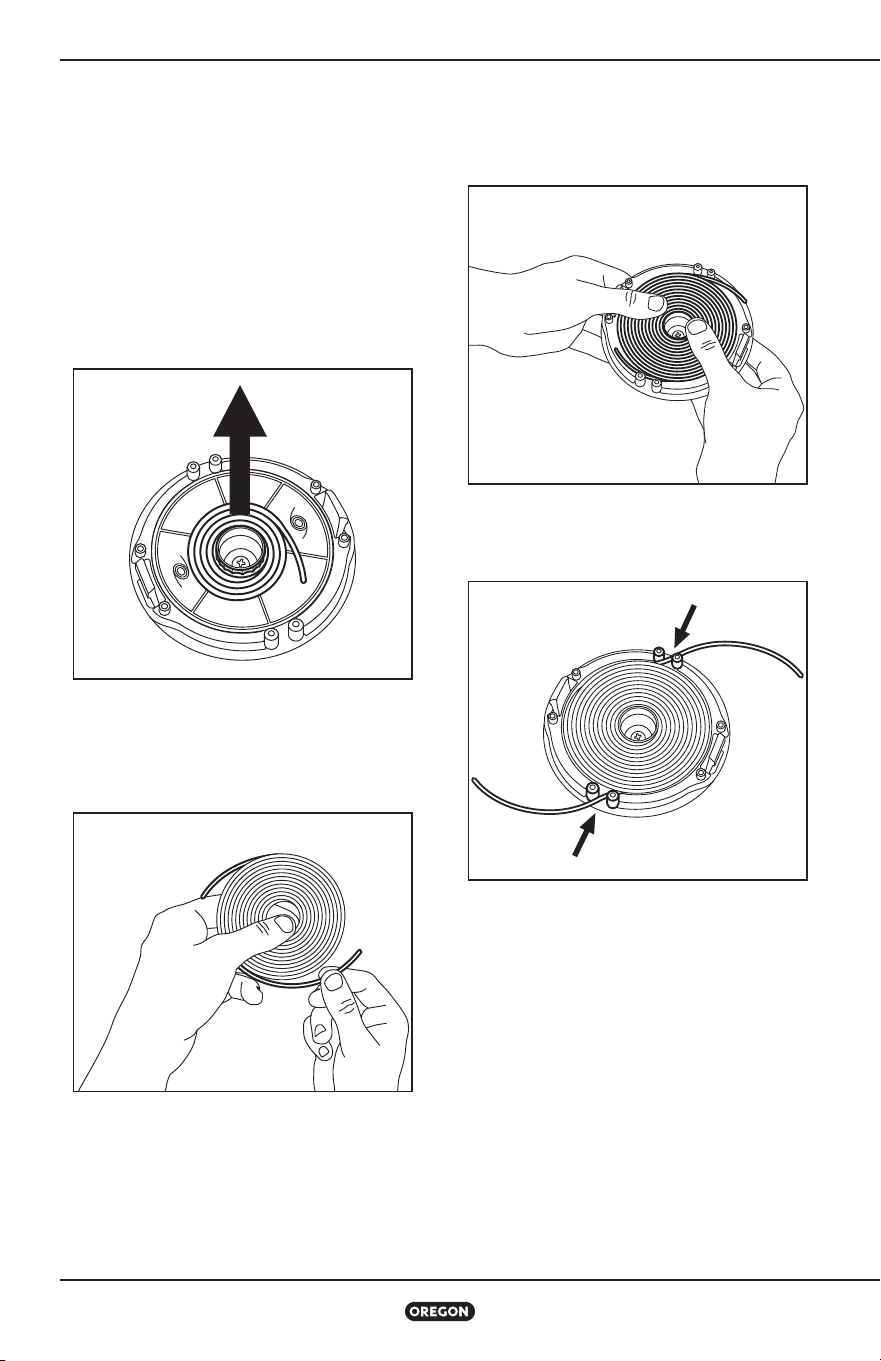 OREGON