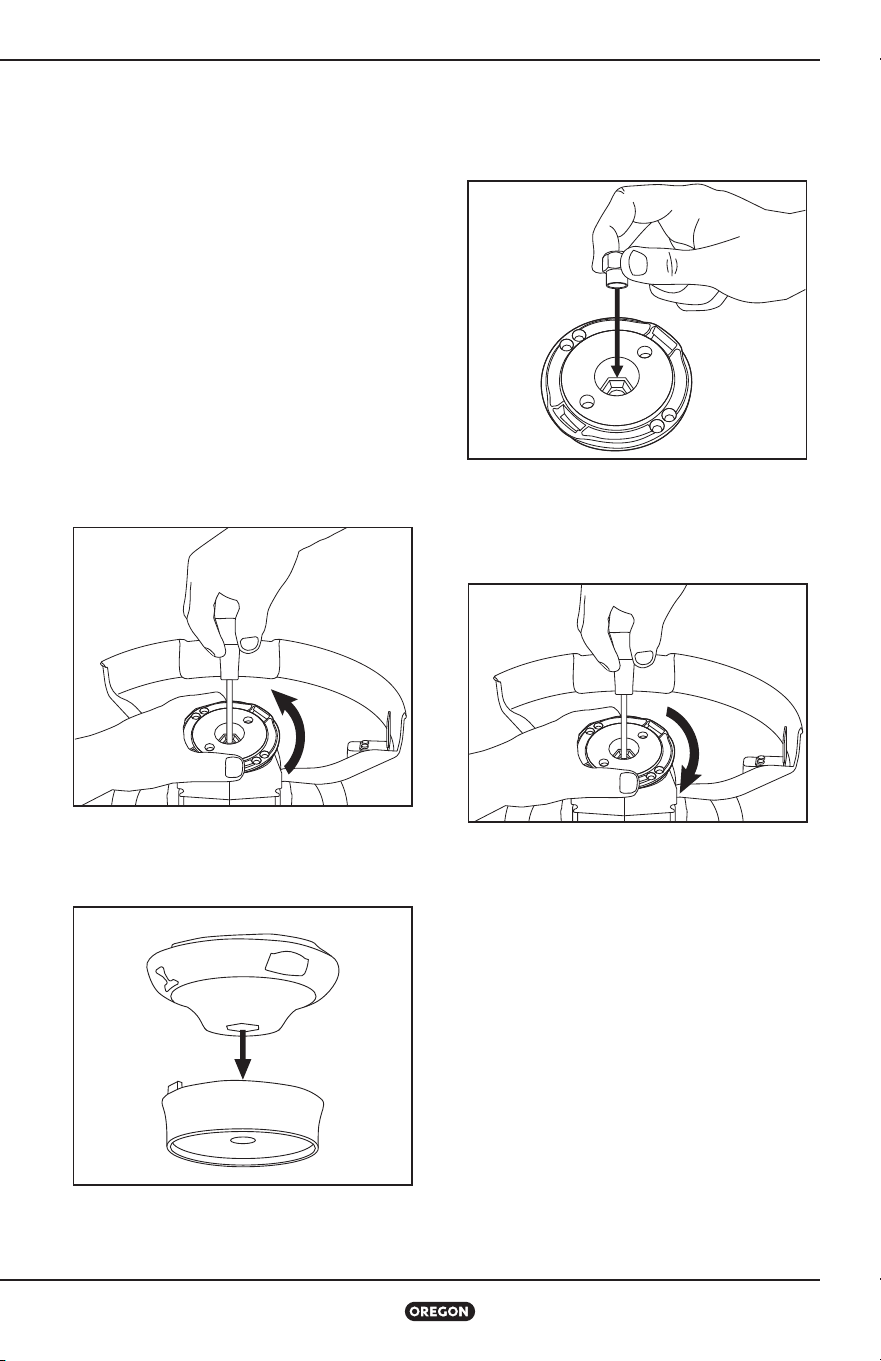 OREGON