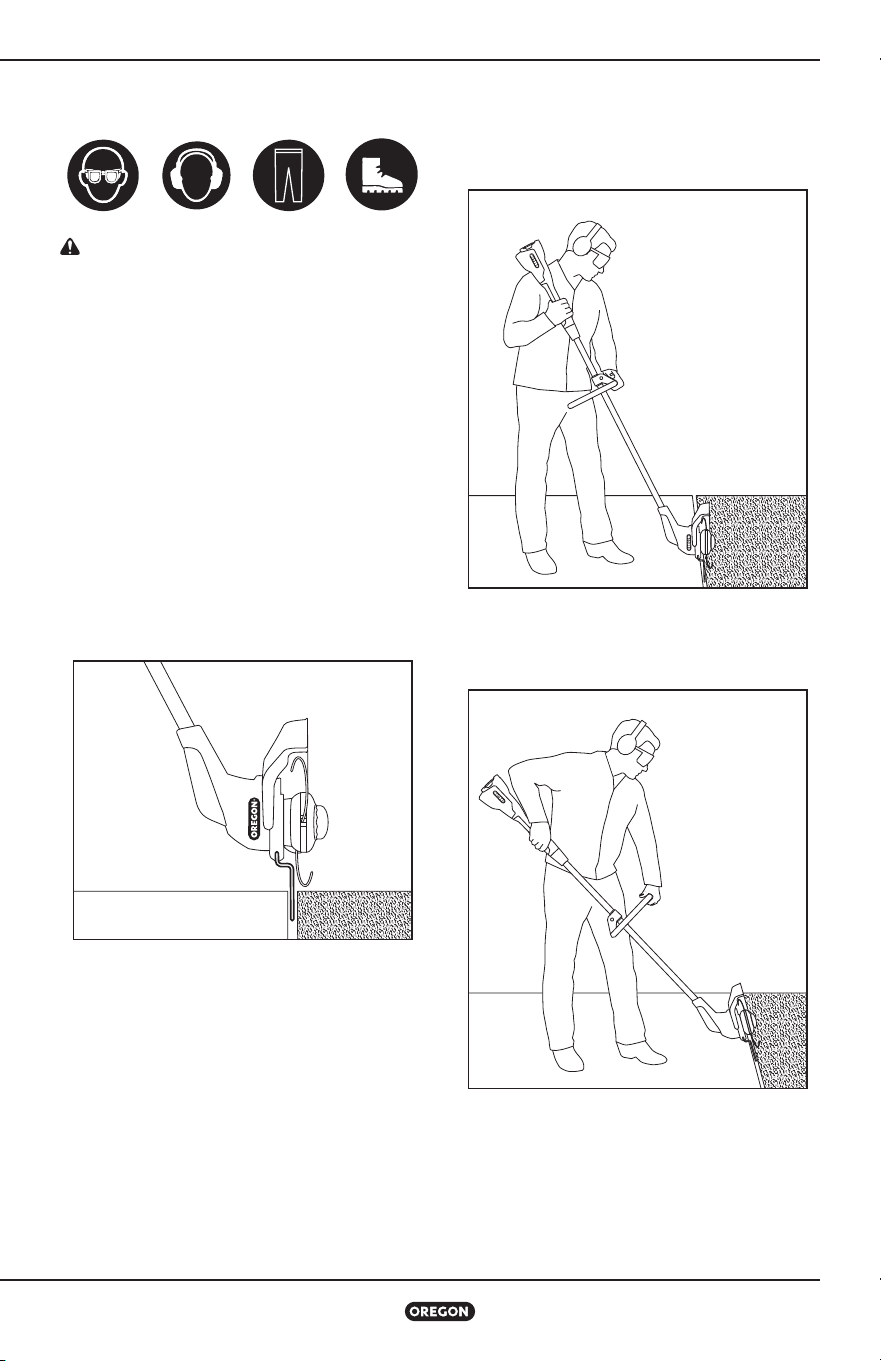 OREGON

OREGON