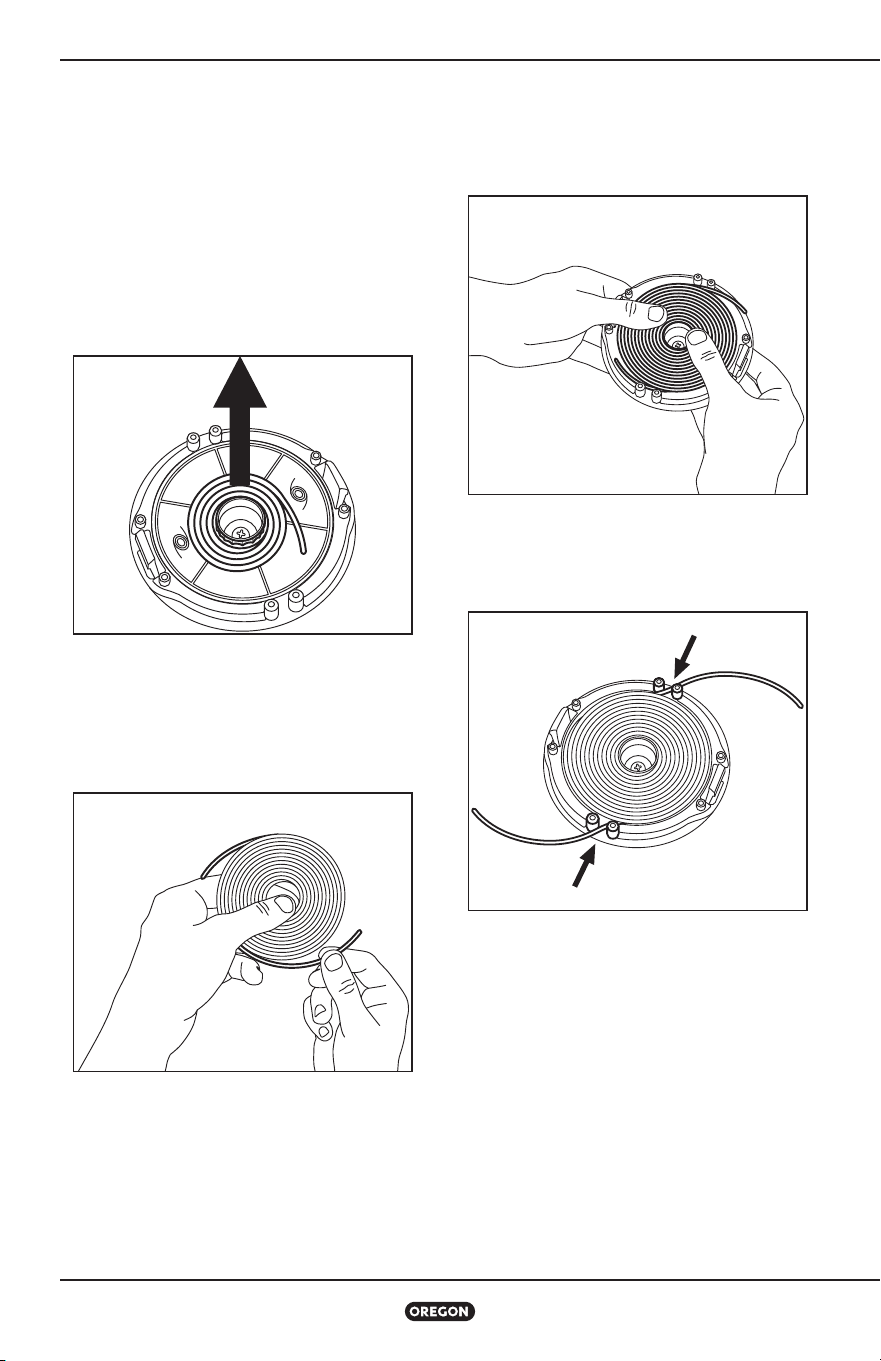 OREGON