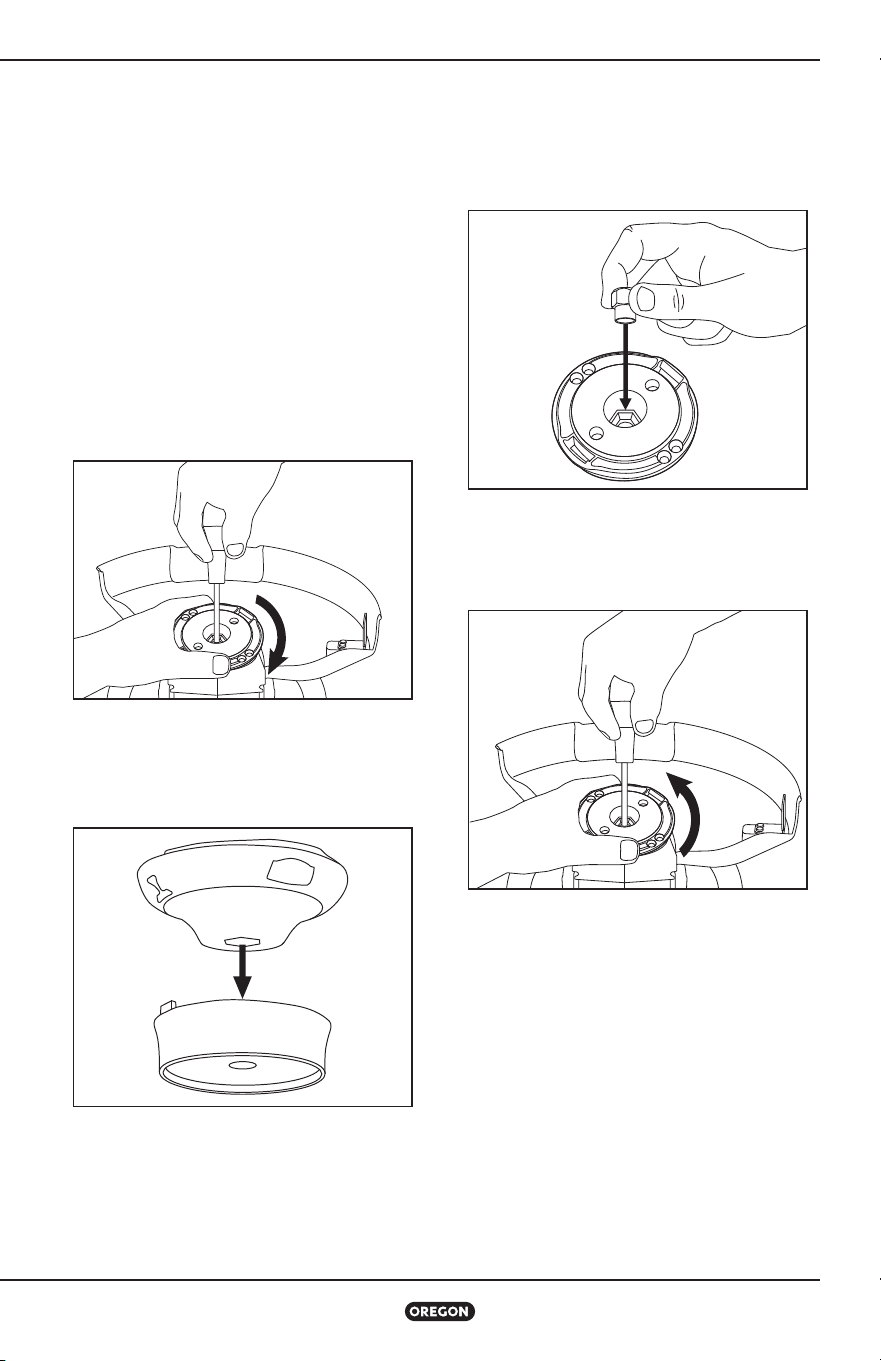 OREGON