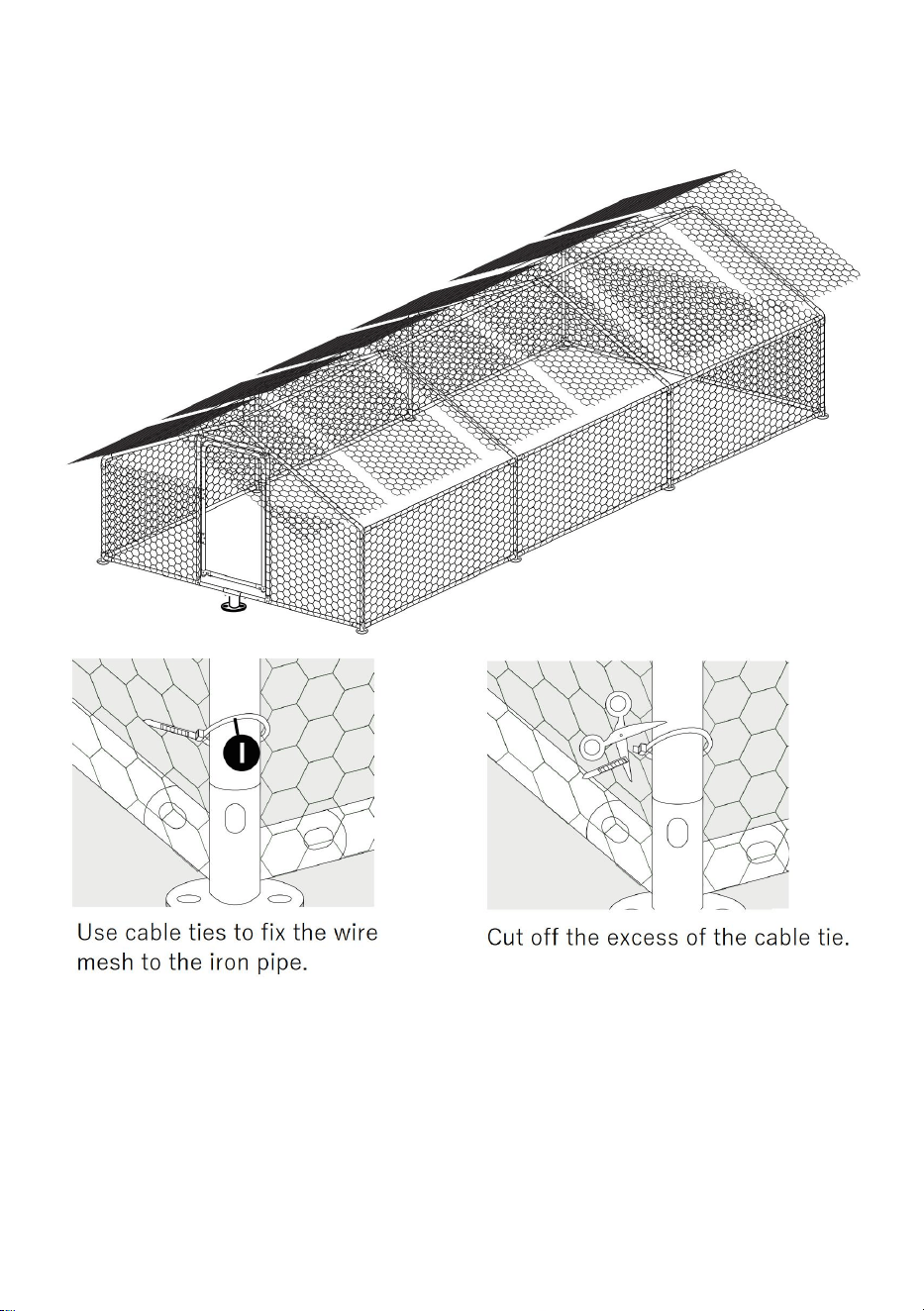 I

Use cable ties to fix the wire mesh to the iron pipe.

Cut off the excess of the cable tie.