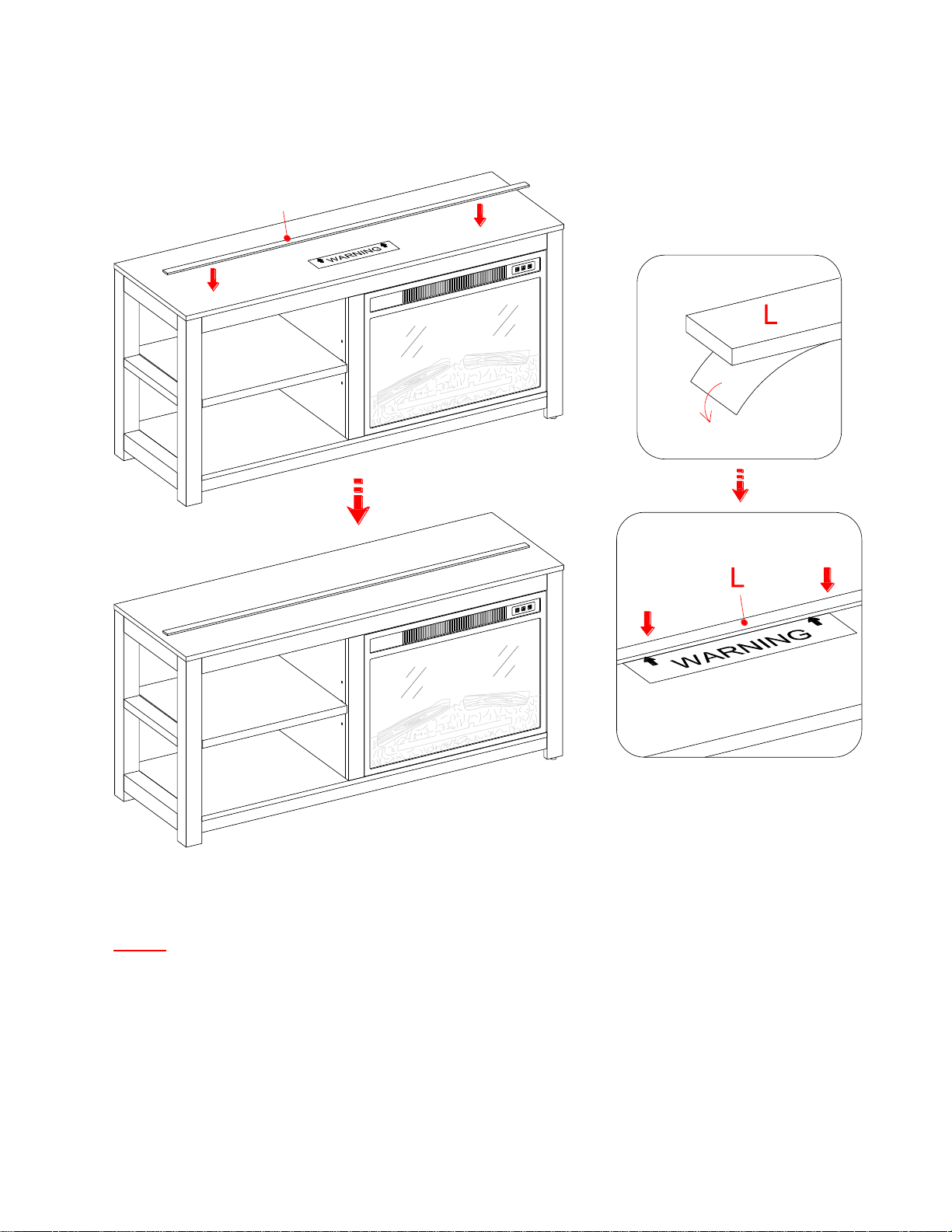 WARNING

L

L

WARNING