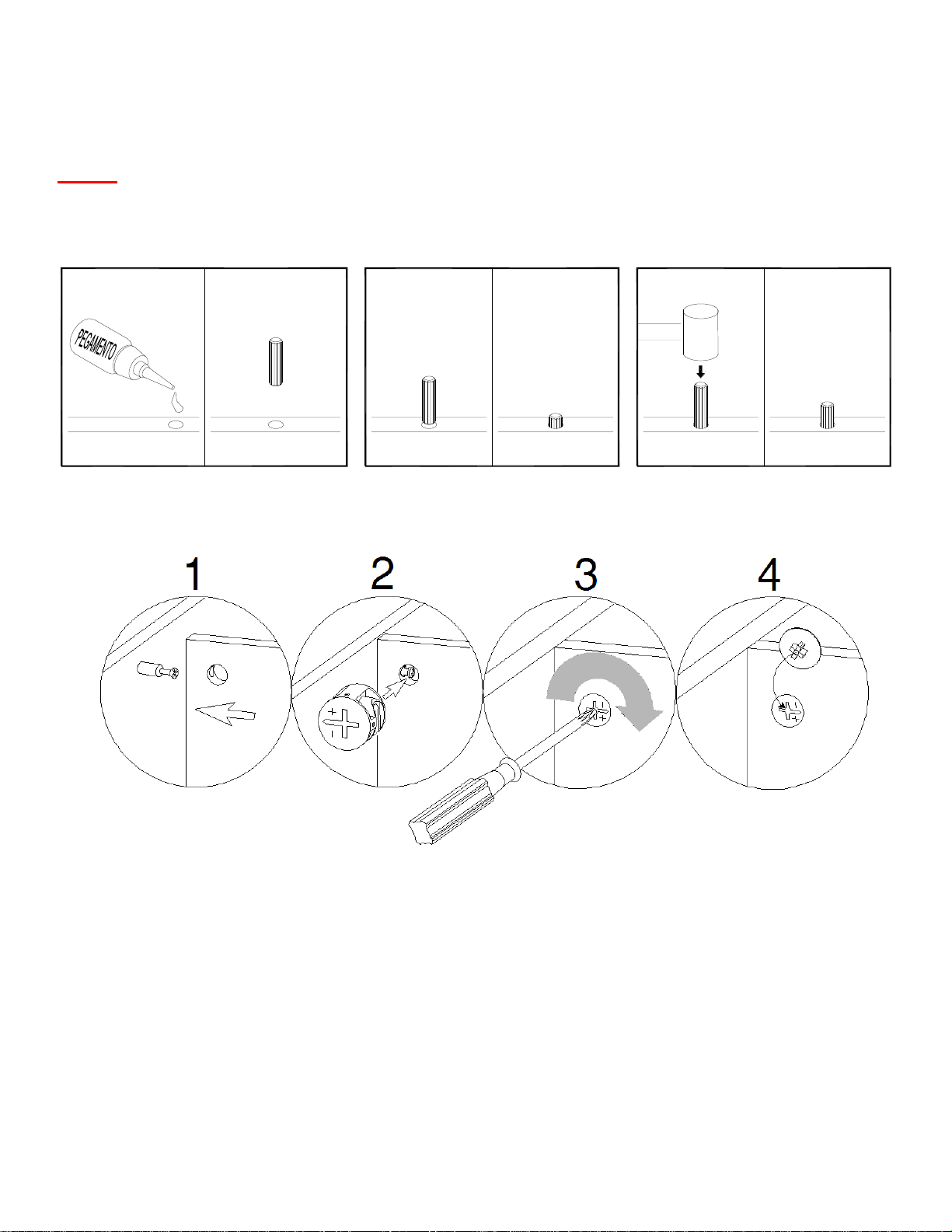 PEGAMENTO

1

2

3

4