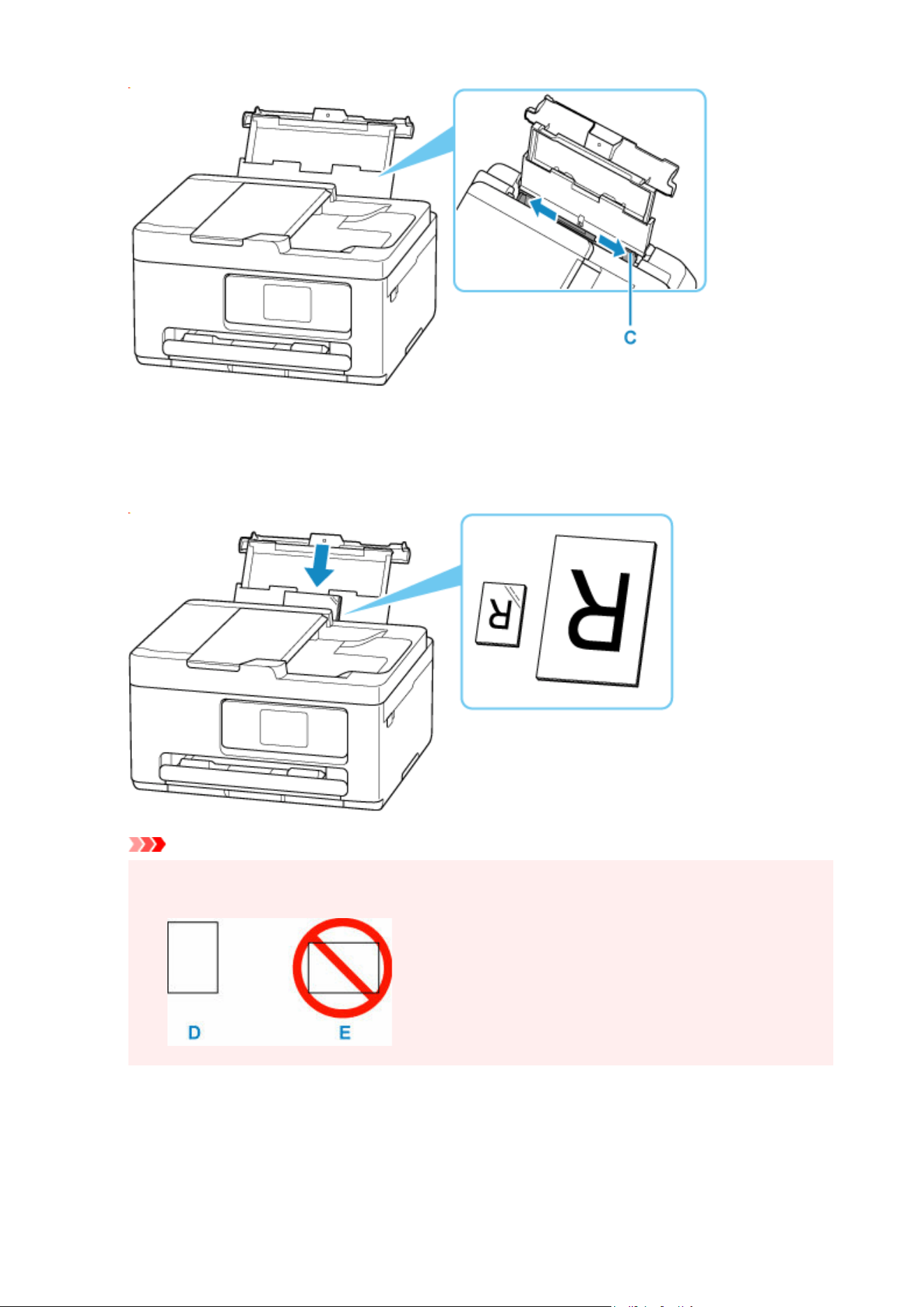 C

R

R

D

E