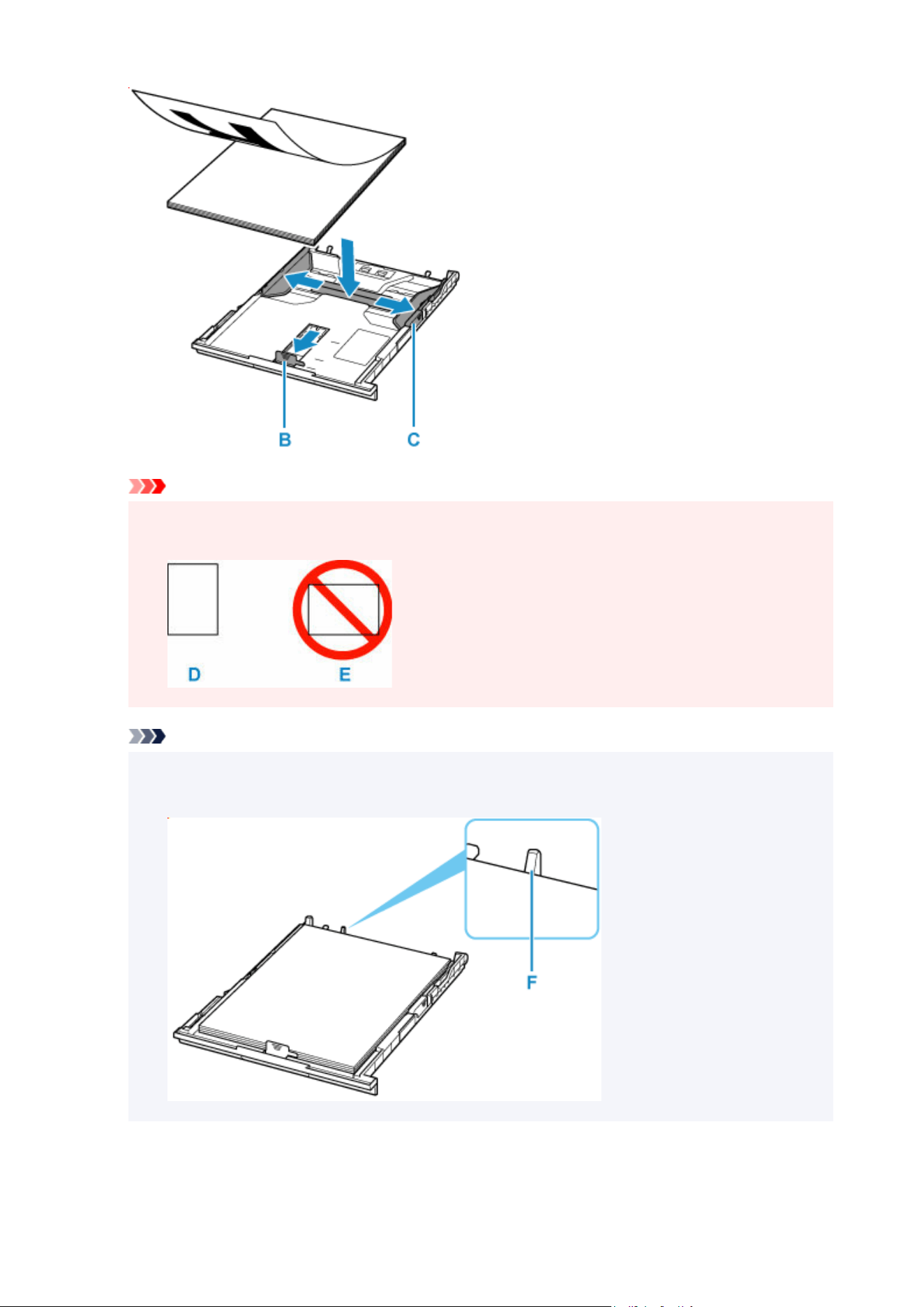 B C

D E

F