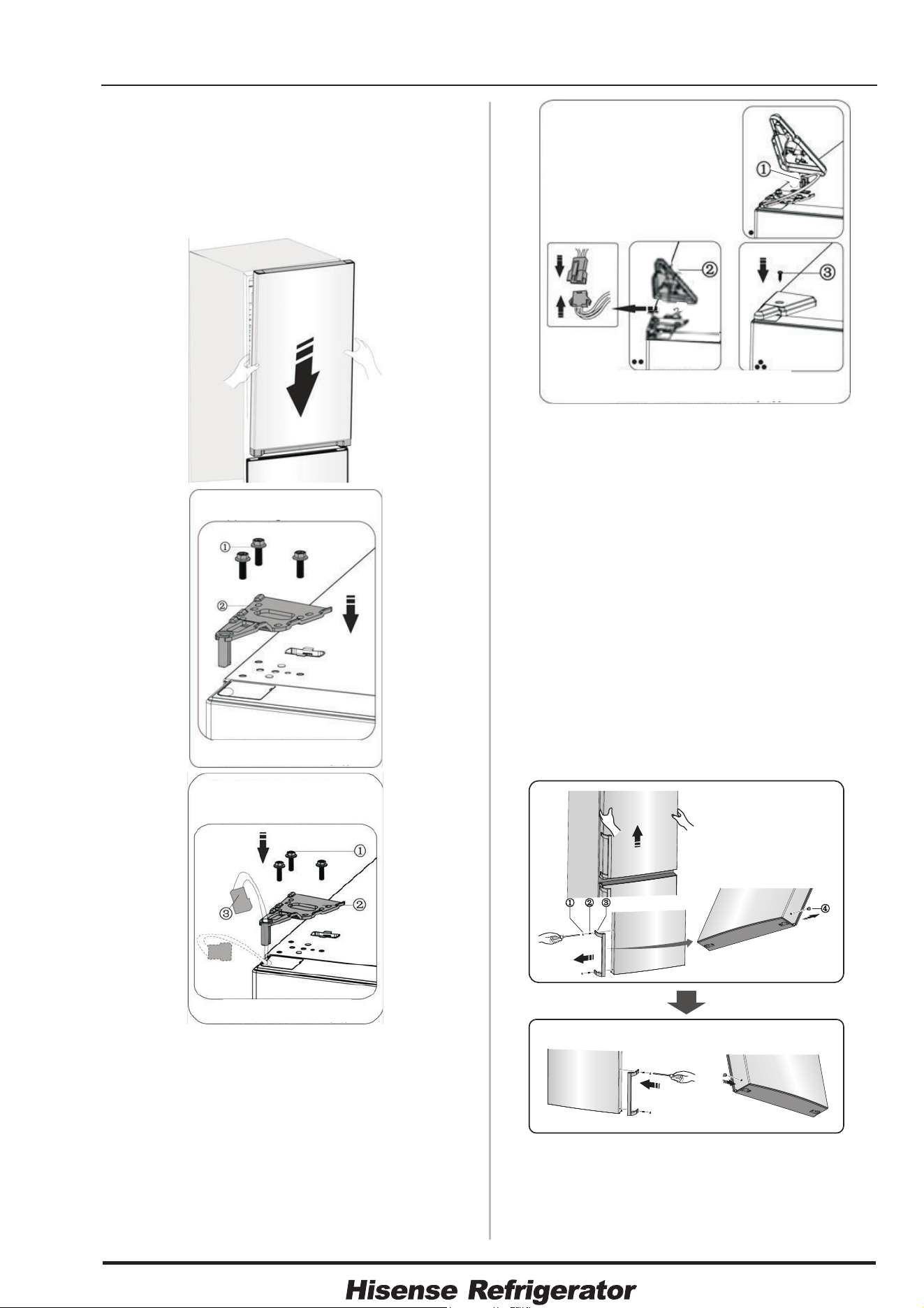 ①
②
③
①
②
①
②
③
①
②
③
④
Hisense Refrigerator