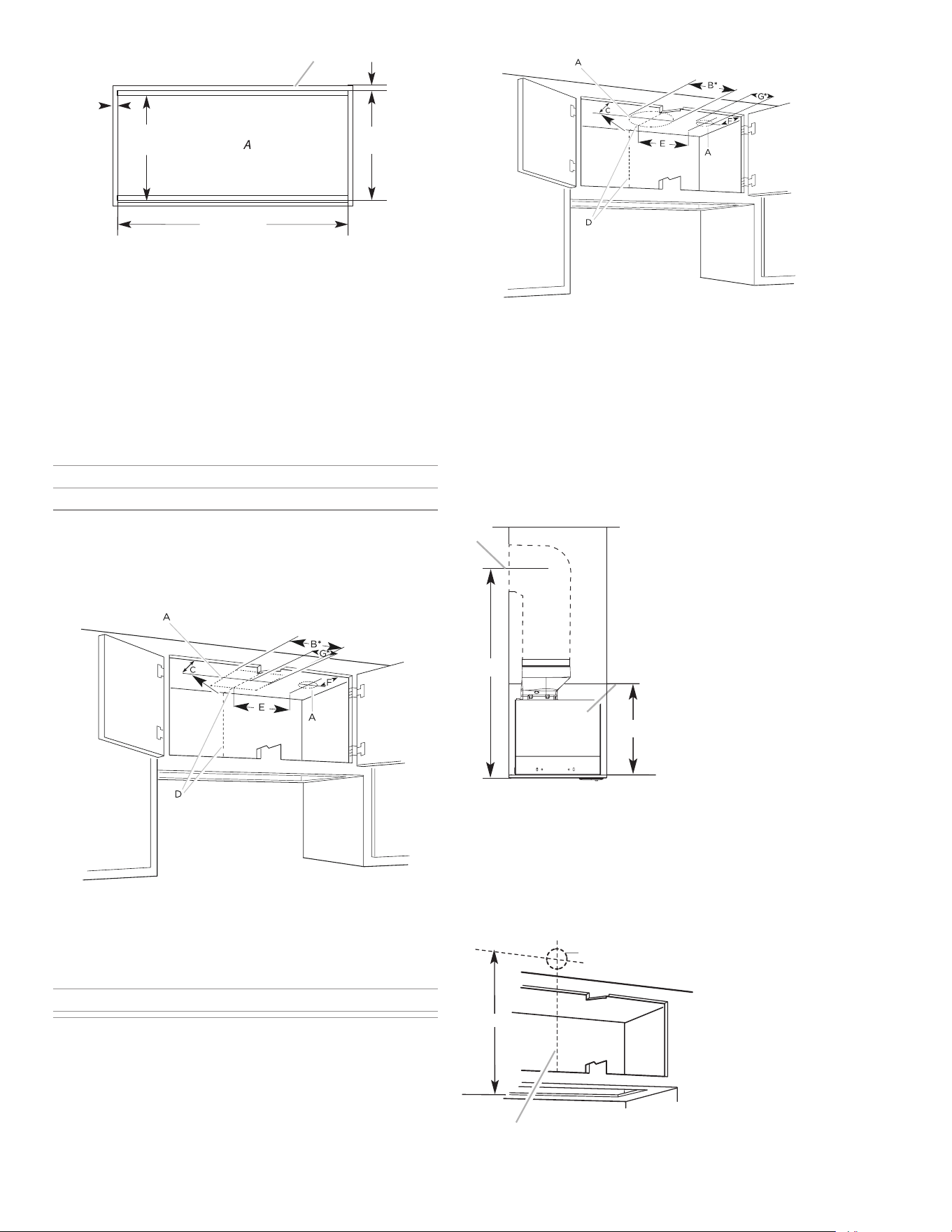 A

A

B*

G*

C

F

E

A

D

A

B*

G*

C

F

E

A

D