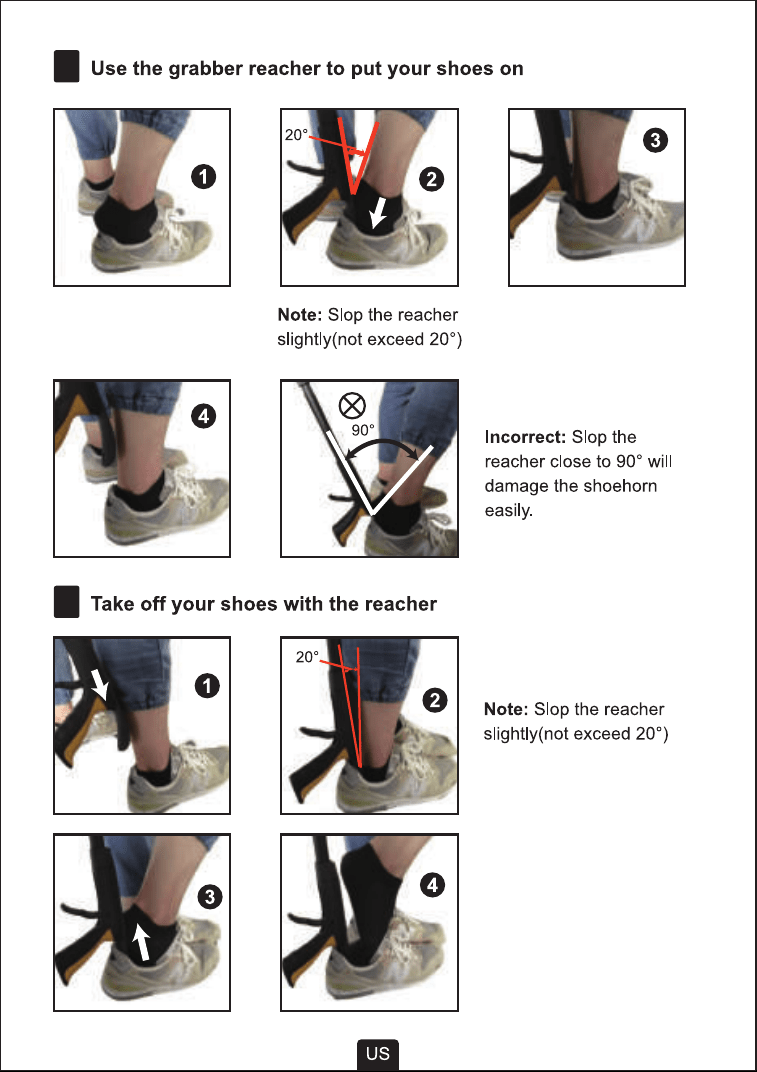 Use the grabber reacher to put your shoes on

1

20°

2

3

Note: Slop the reacher slightly(not exceed 20°)

4

90°

Incorrect: Slop the reacher close to 90° will damage the shoehorn easily.

Take off your shoes with the reacher

1

20°

2

Note: Slop the reacher slightly(not exceed 20°)

3

4

US