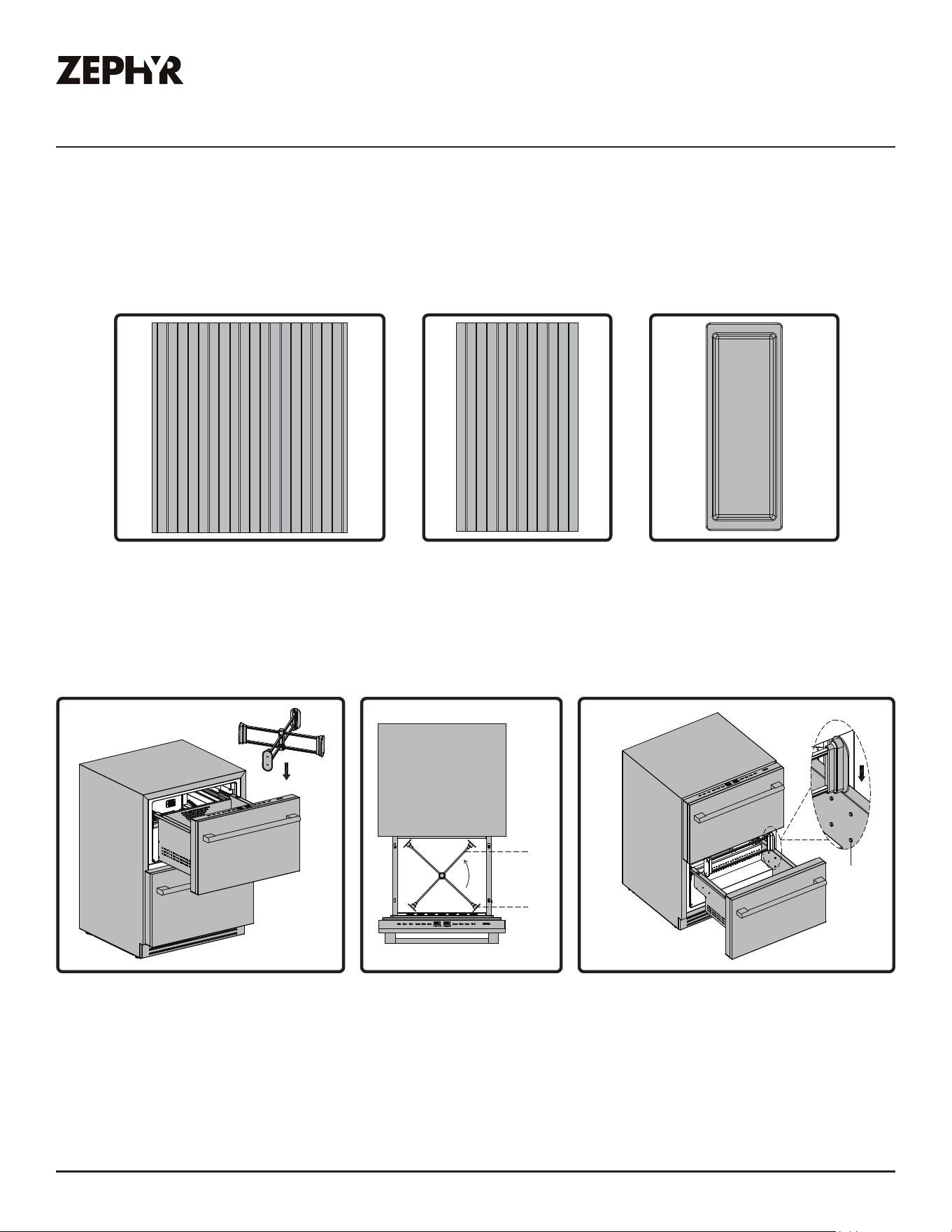 ZEPHYR