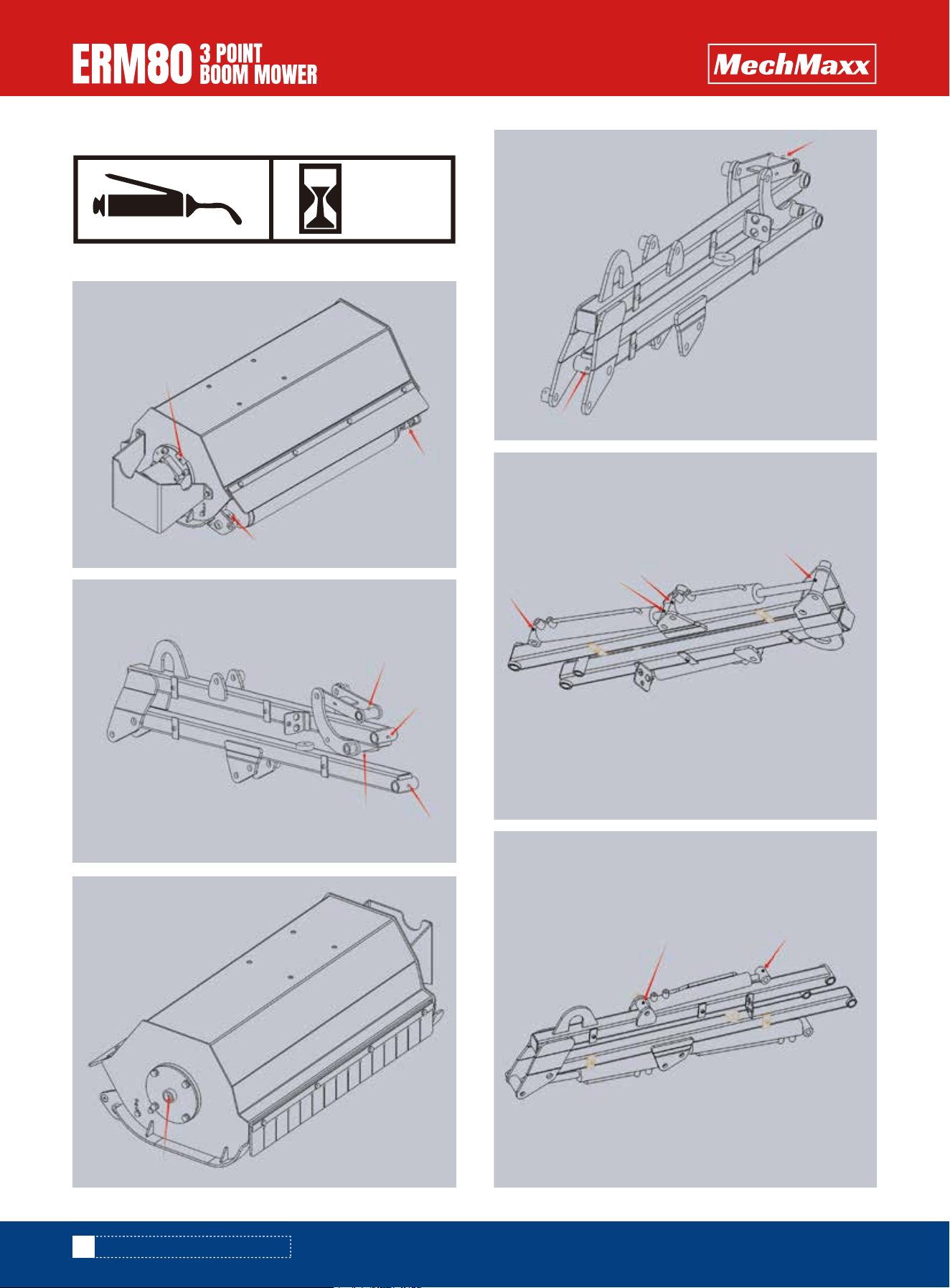 ERM80 3 POINT BOOM MOWER

MechMaxx