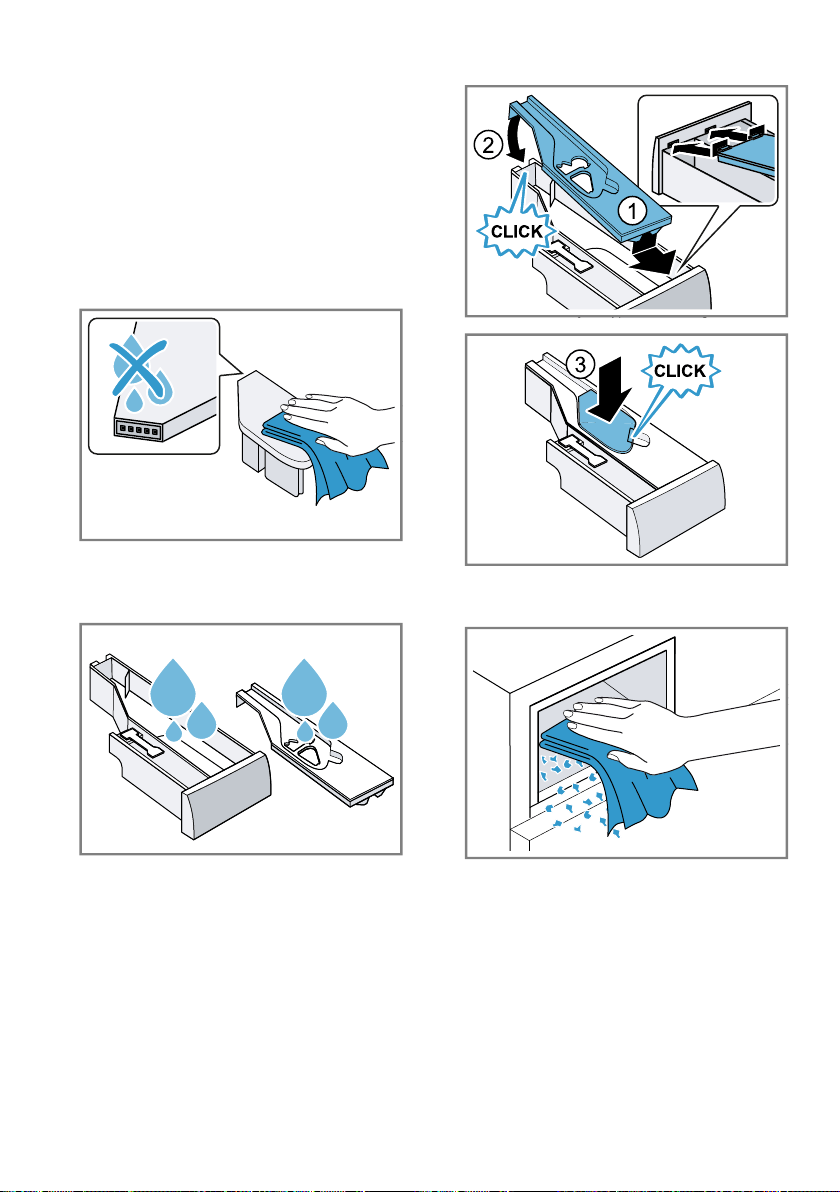 2
CLICK
1

3
CLICK