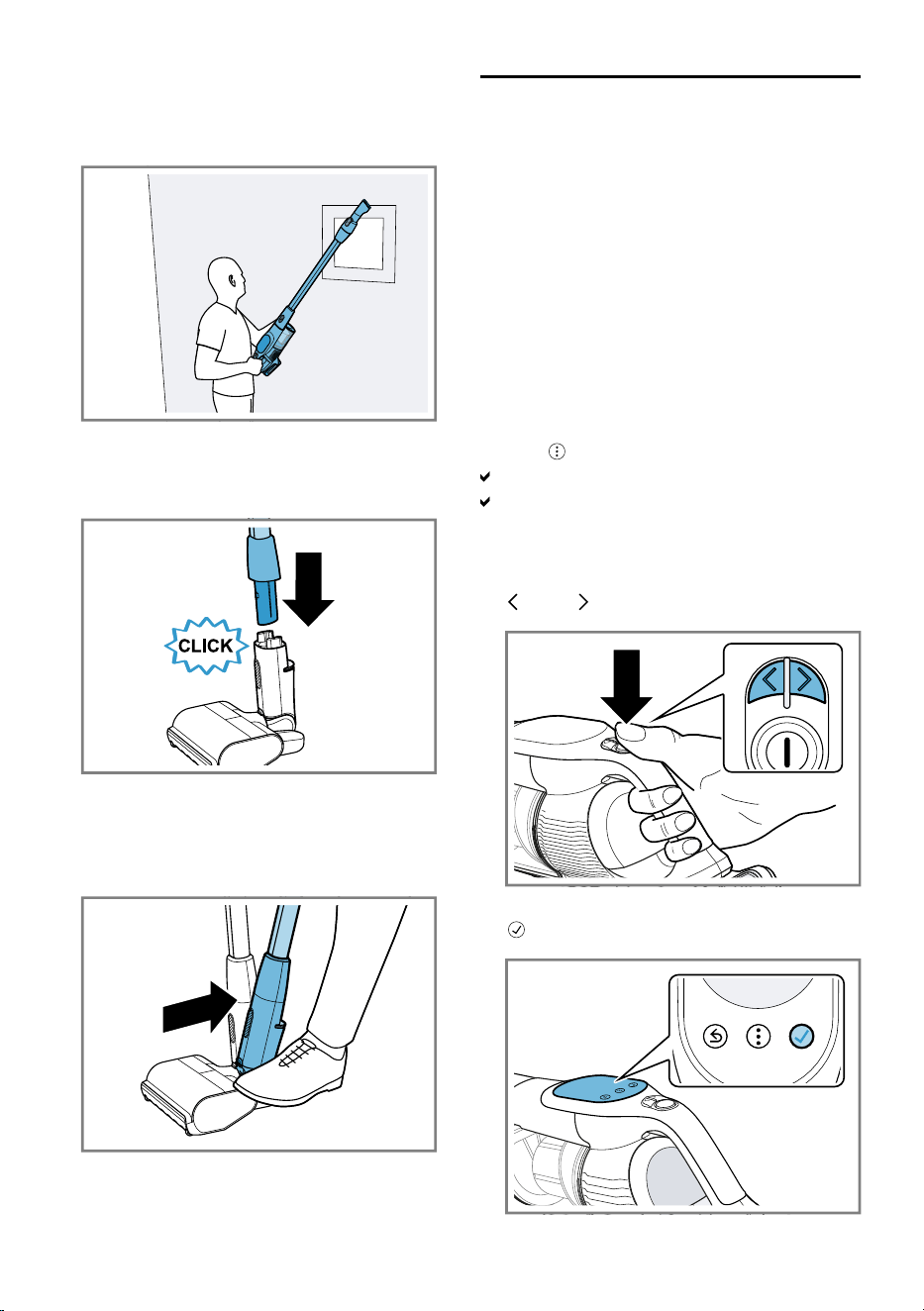 CLICK