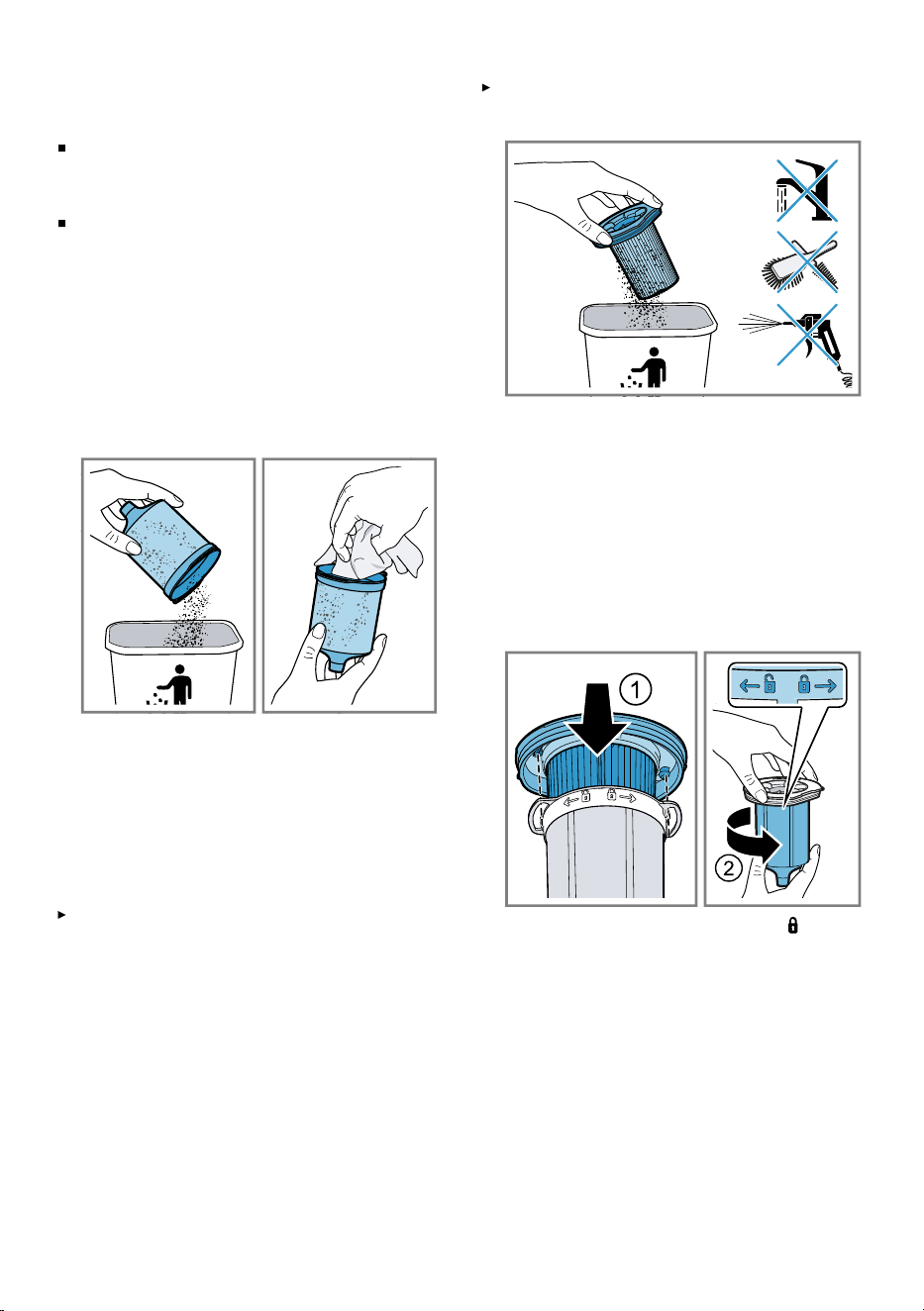 ① ②