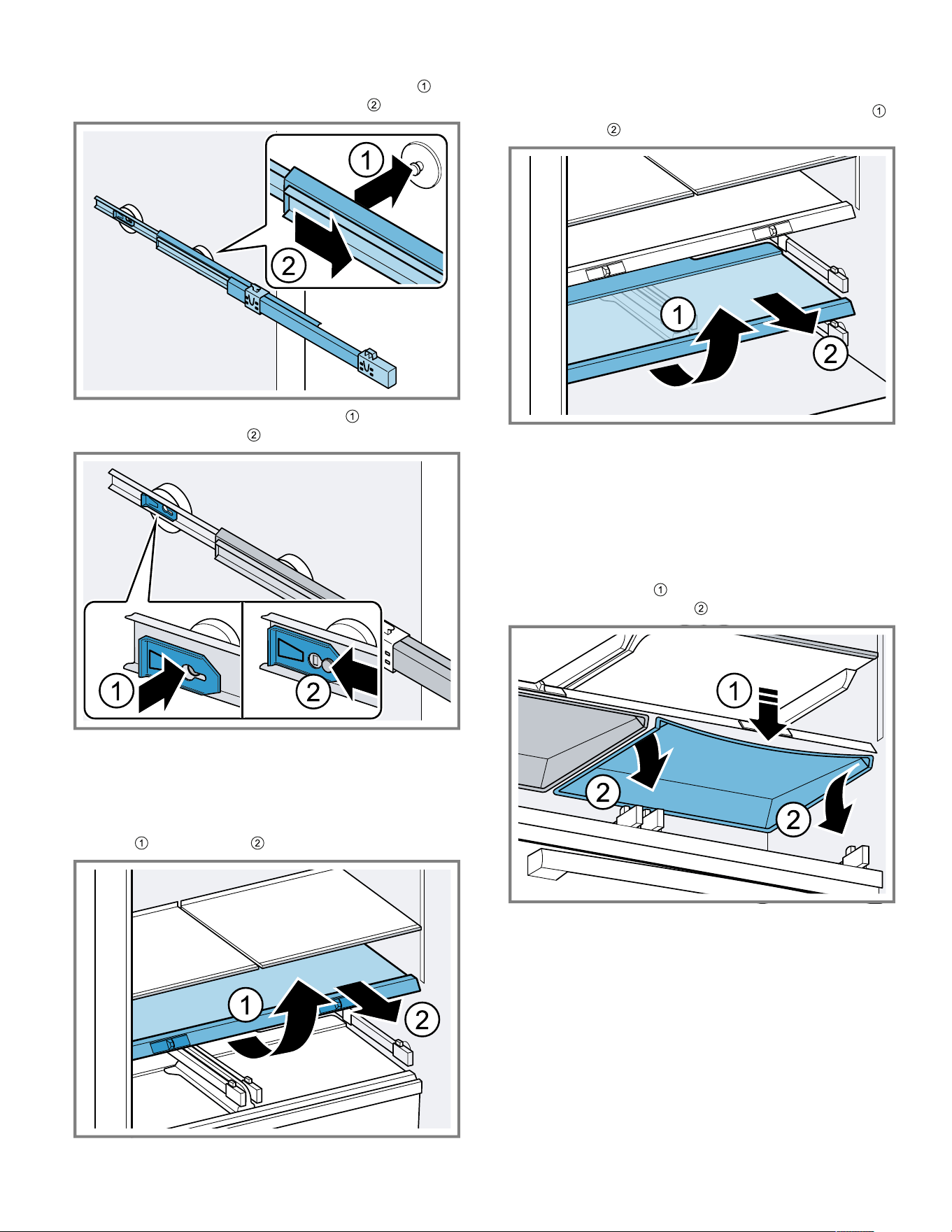 ①
②

1
2

①
②

1
2

①
②

1
2

①
②

1
2

①
②

1
2
2