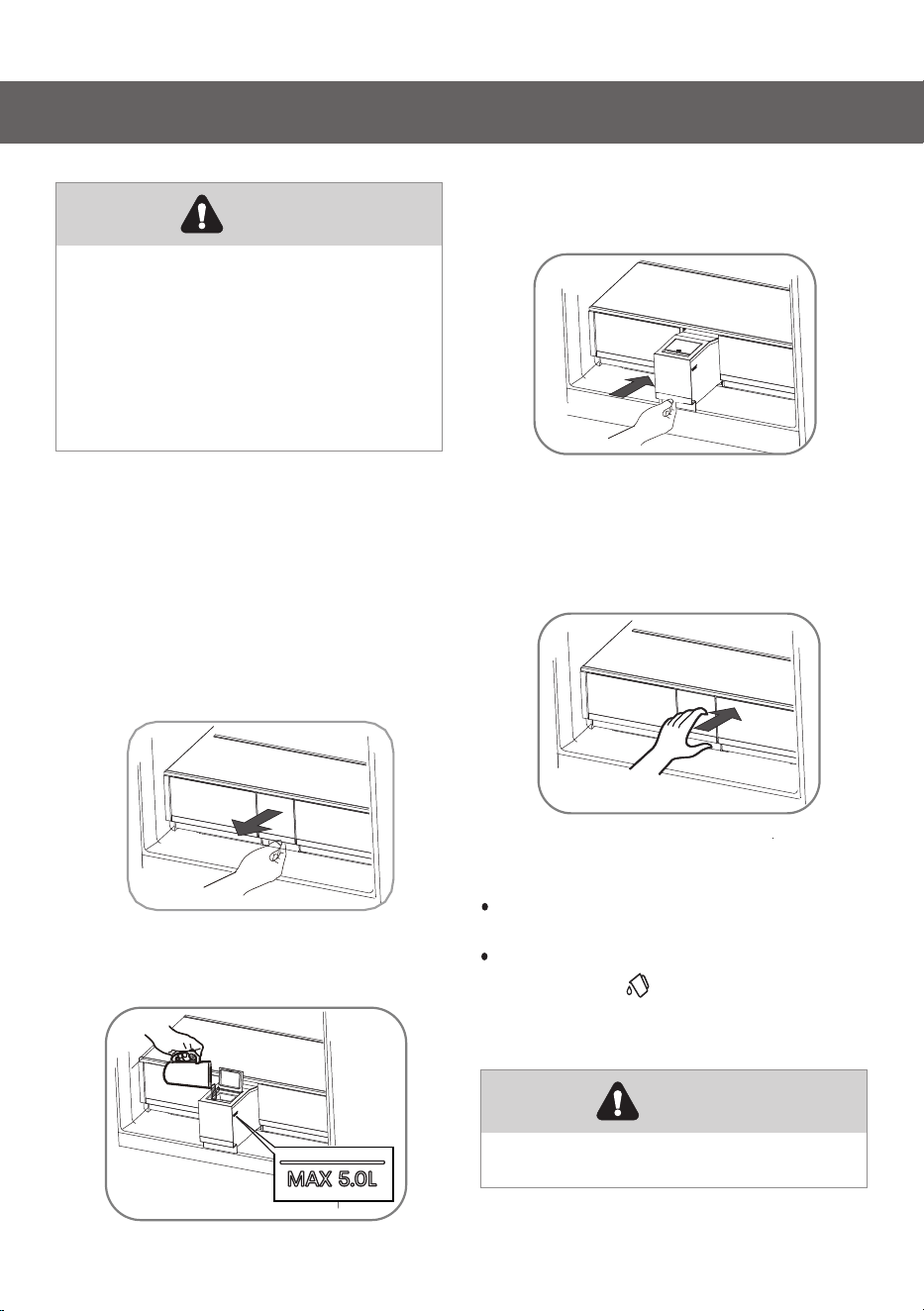 MAX 5.0L