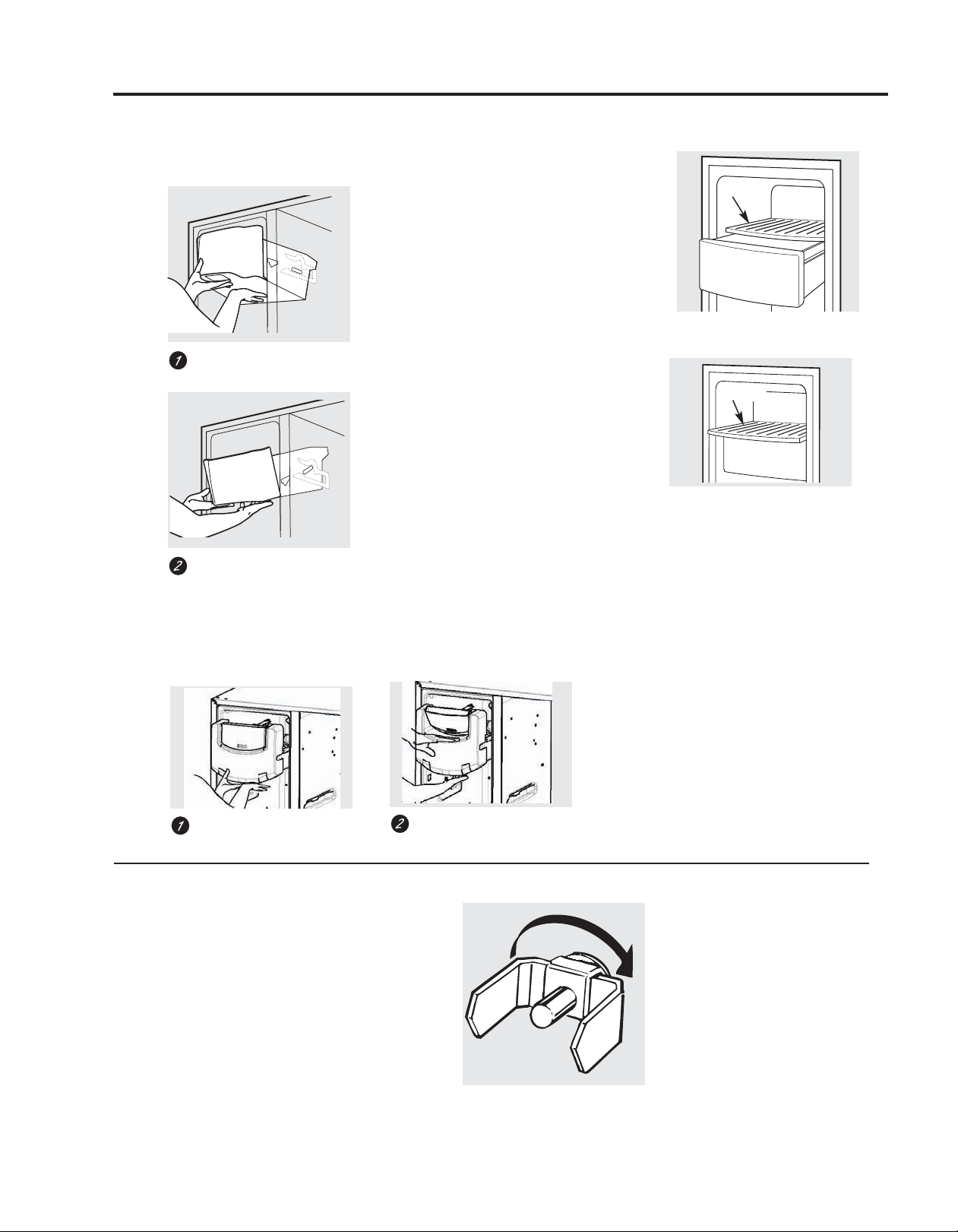 1

2

1

2