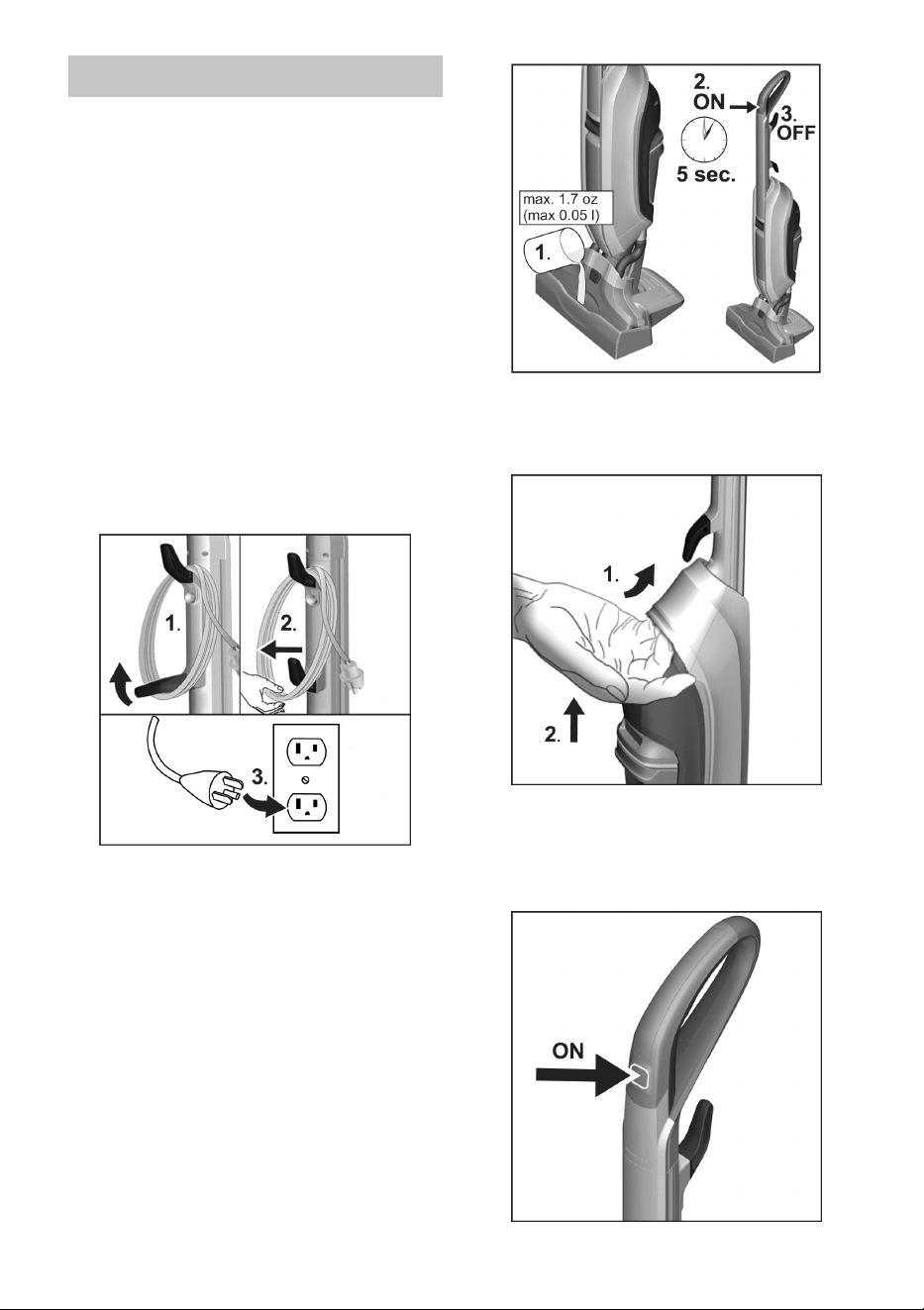 1.
2.
3.

2.
ON
3.
OFF
5 sec.
max. 1.7 oz
(max 0.05 l)
1.

1.
2.

ON