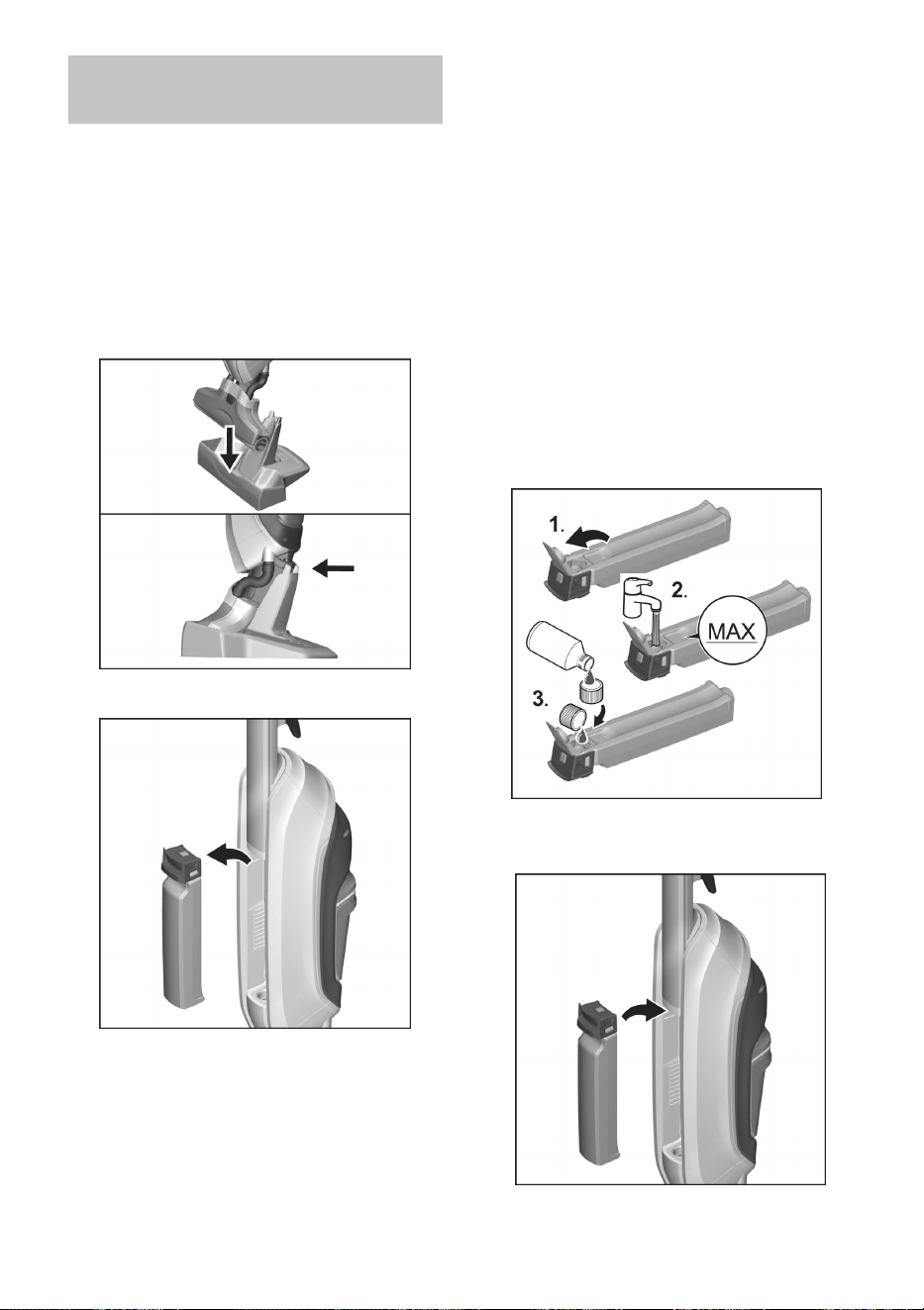 1.

2.

MAX

3.