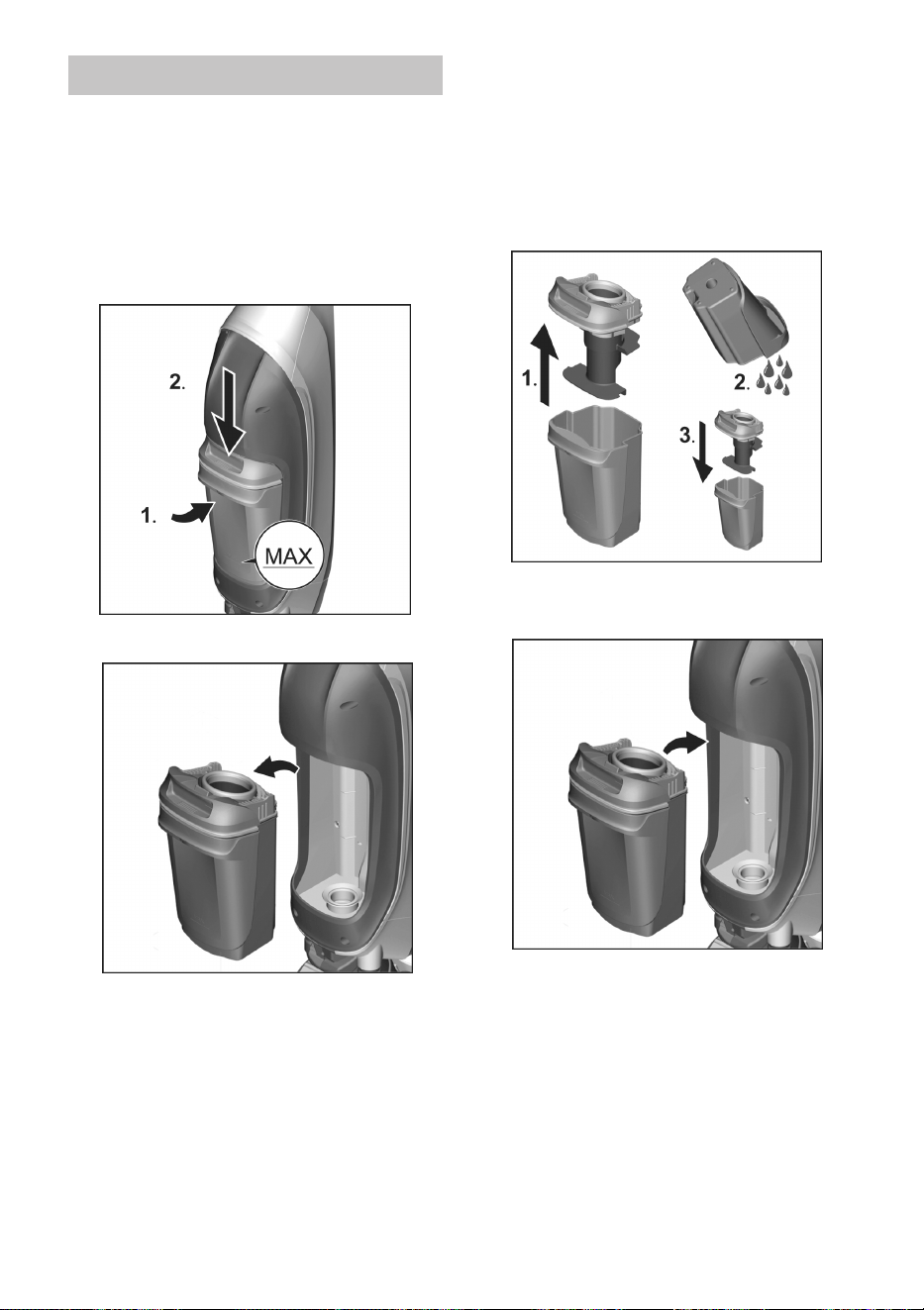 2.

1.

MAX

1.

2.

3.