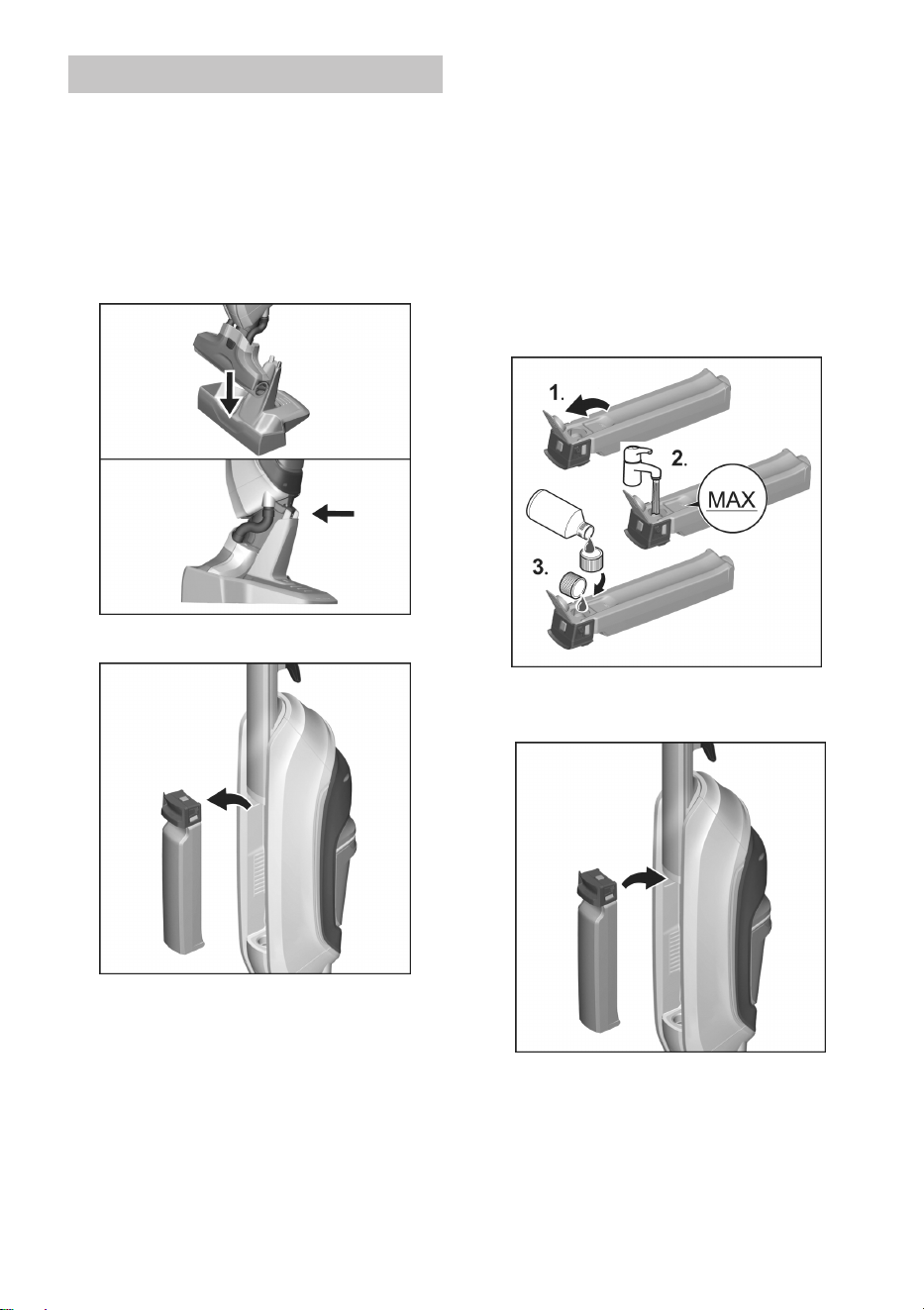 1.

2.

MAX

3.