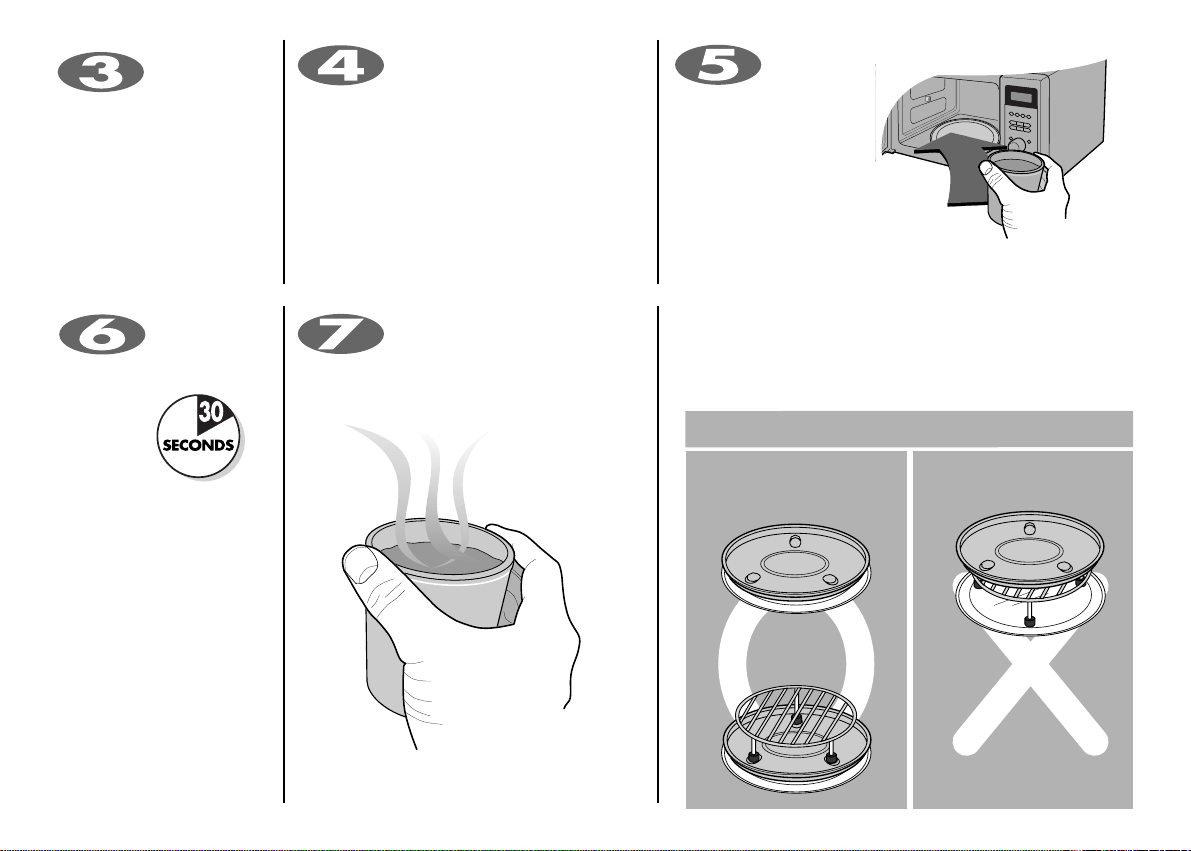 3

4

5

6

30 SECONDS

7