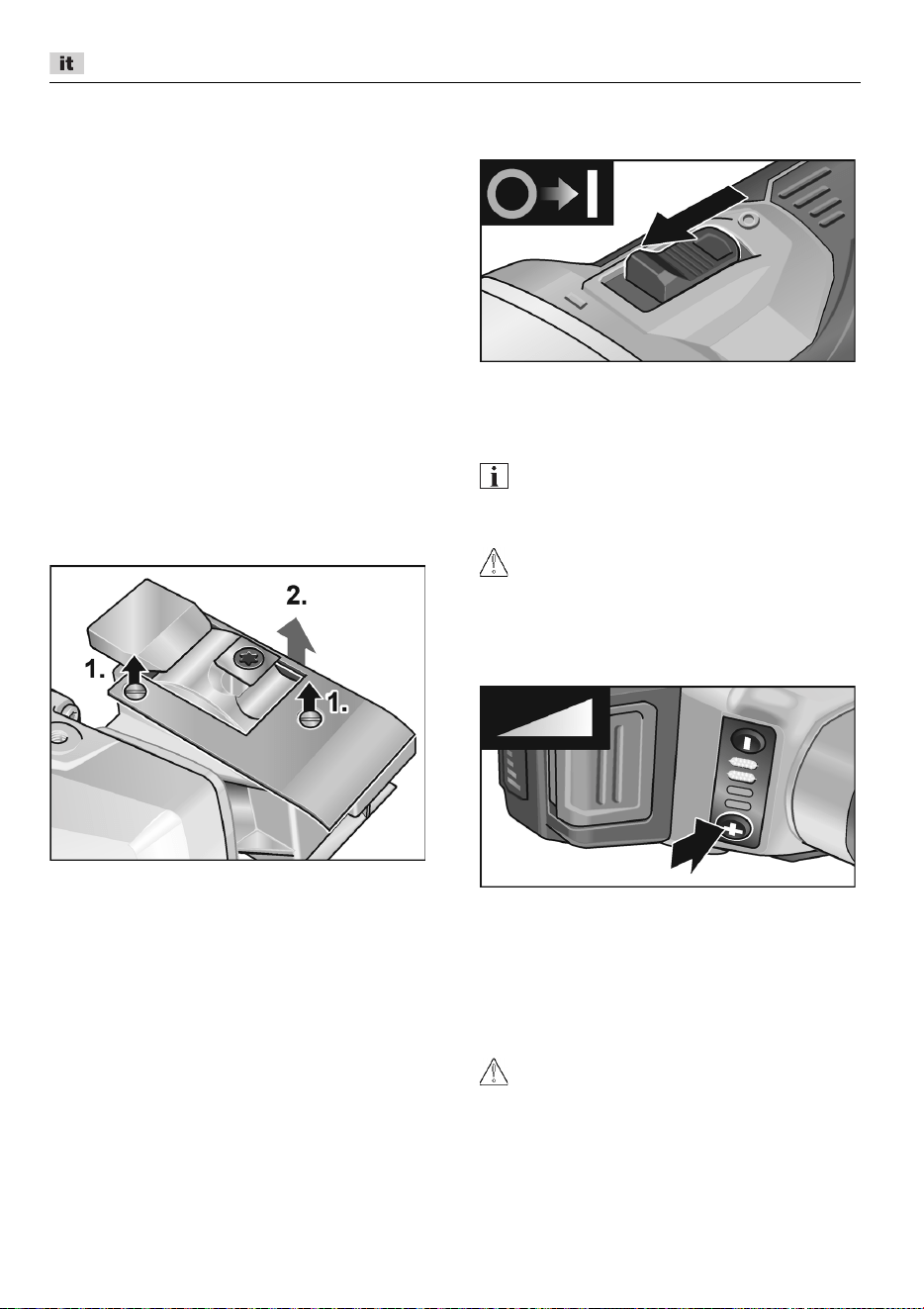 it

2.

1.

1.