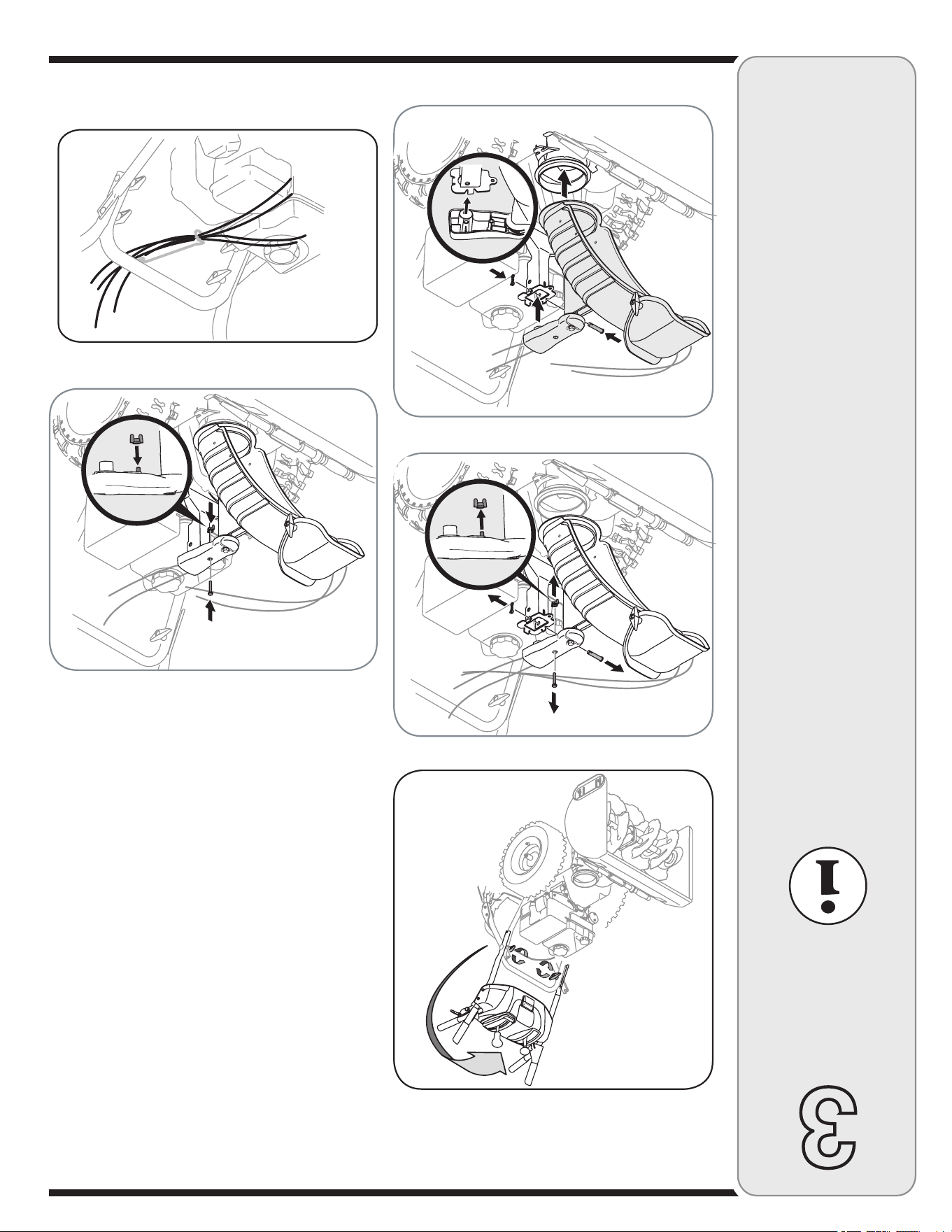 3