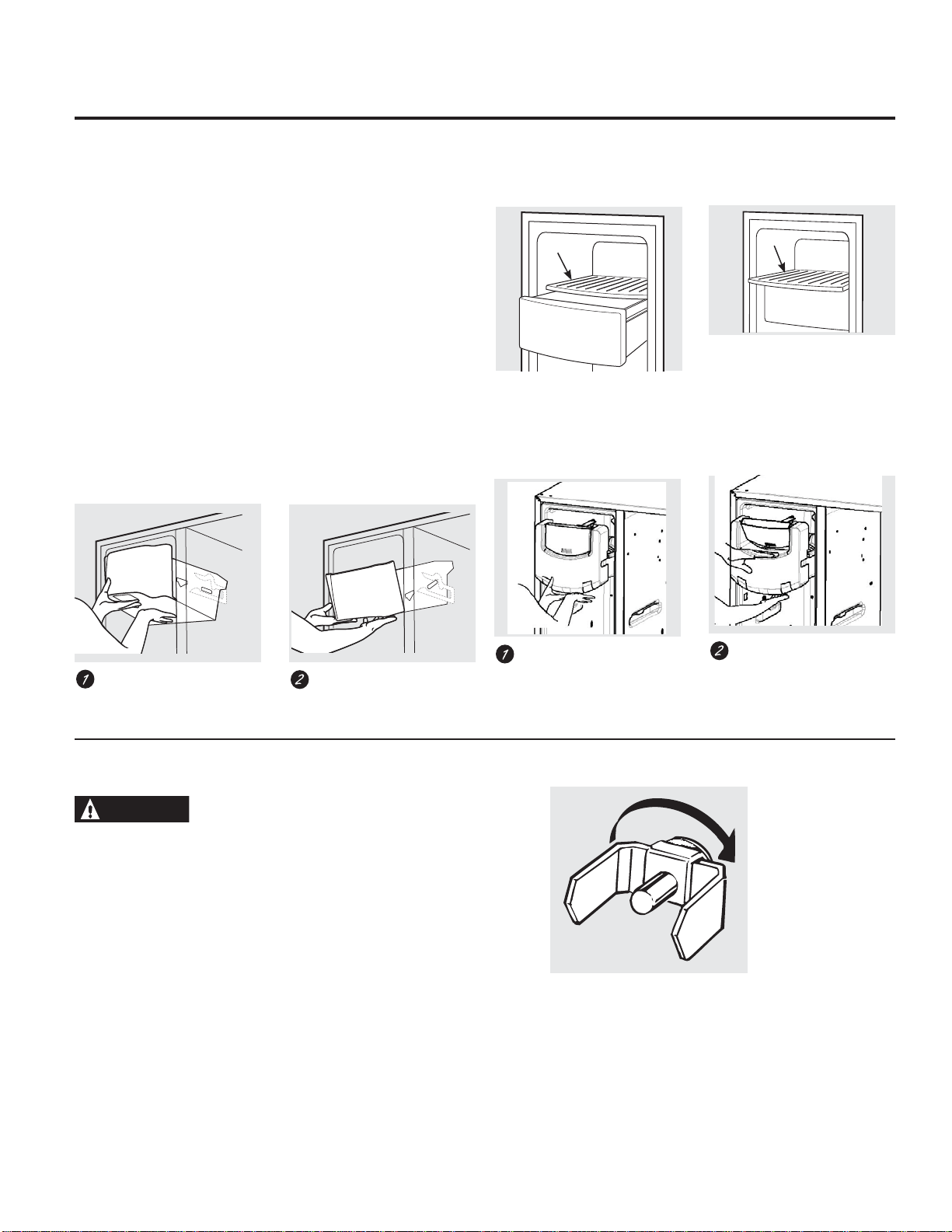 1

2

1

2