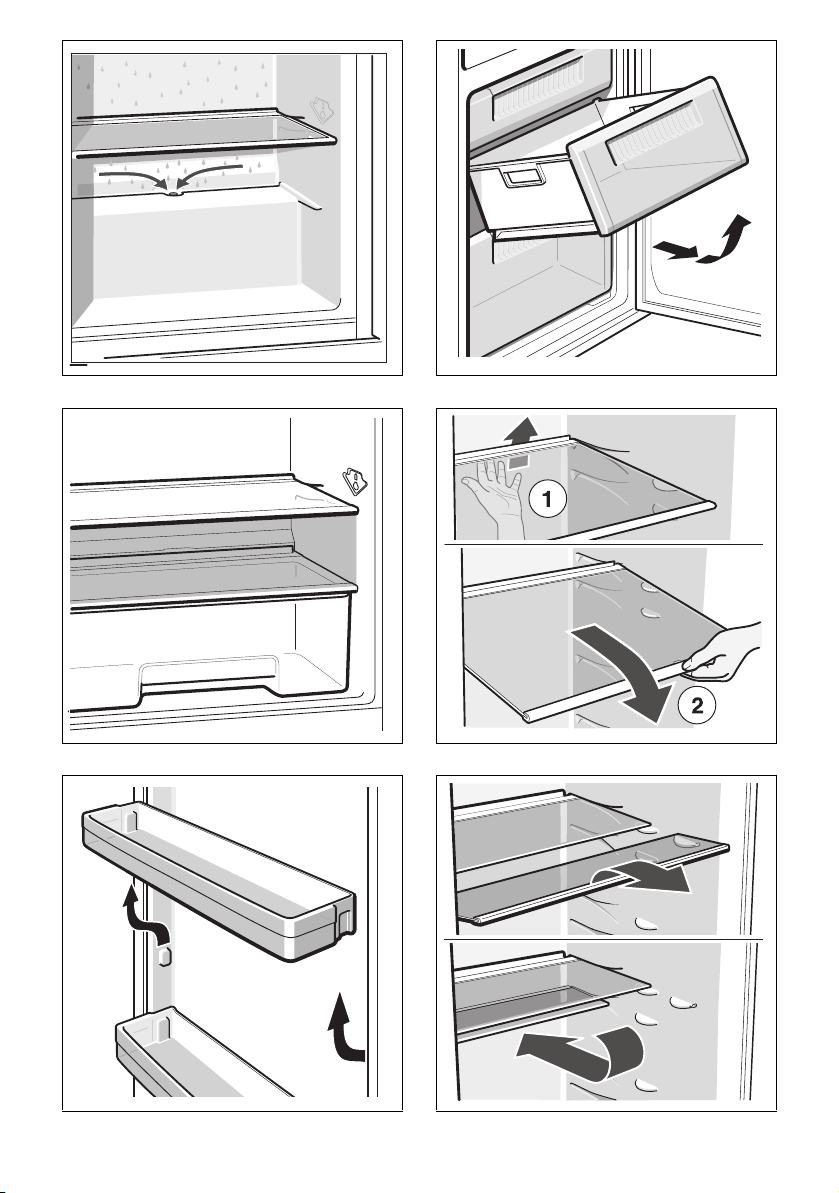 1

2