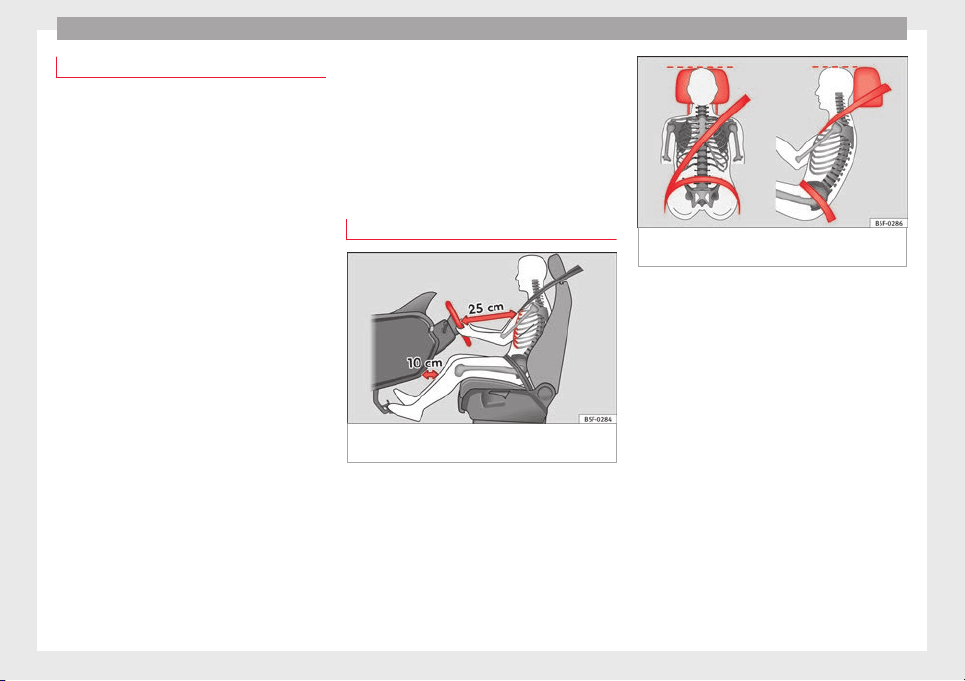 25 cm

10 cm

B5F-0284

B5F-0286