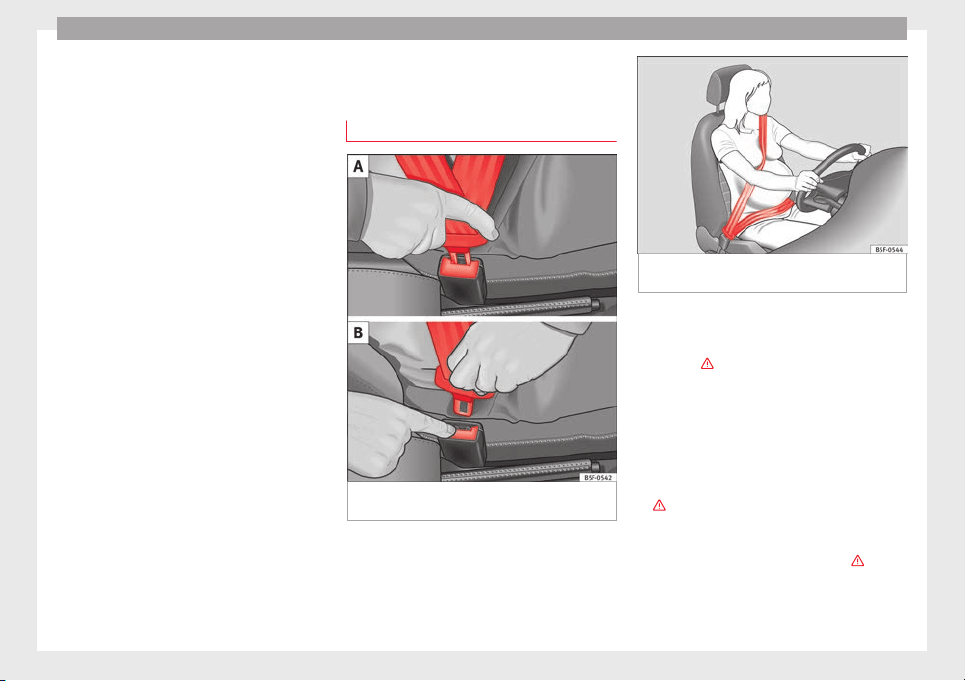 A

B

B5F-0542

B5F-0544