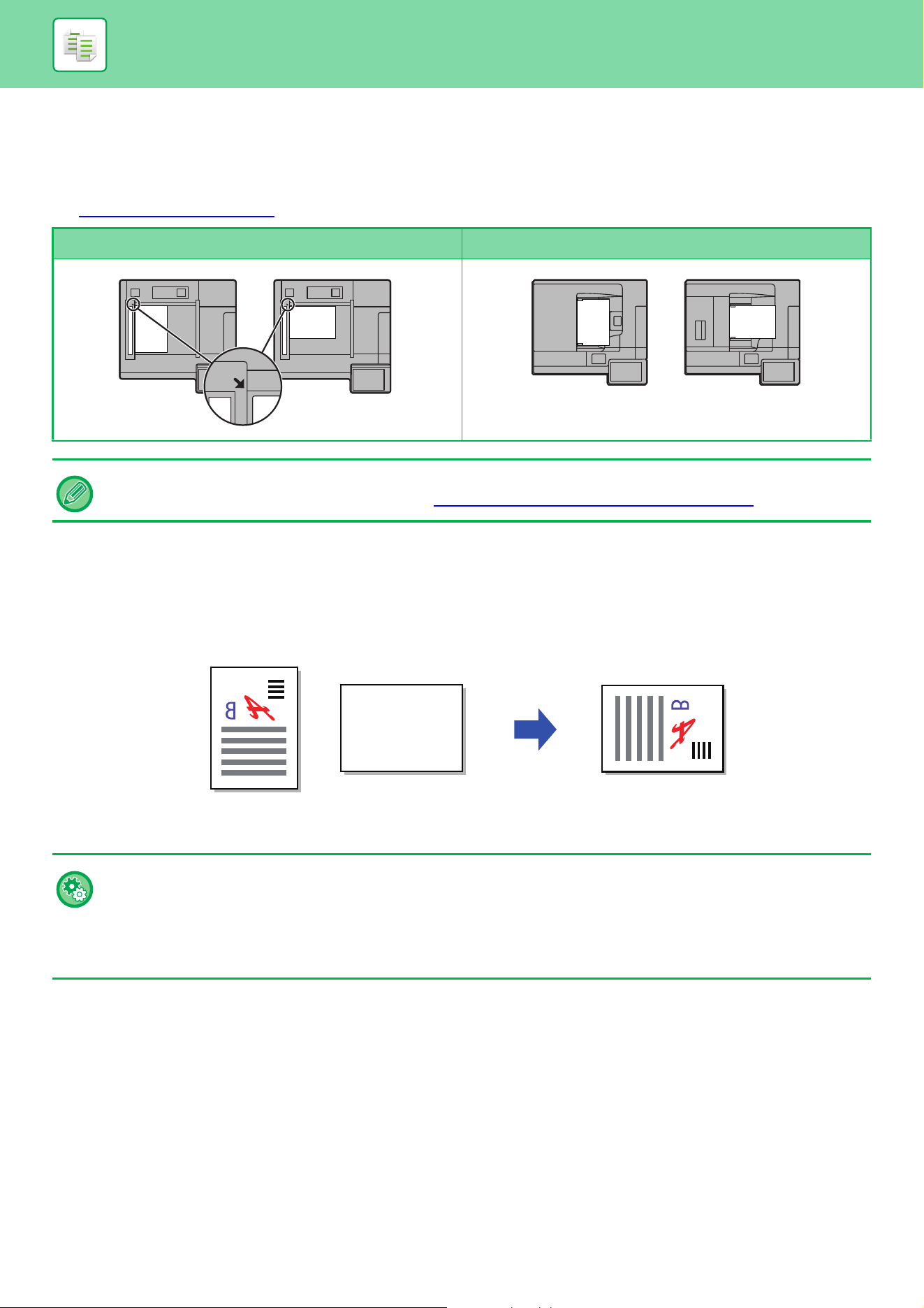 B

B