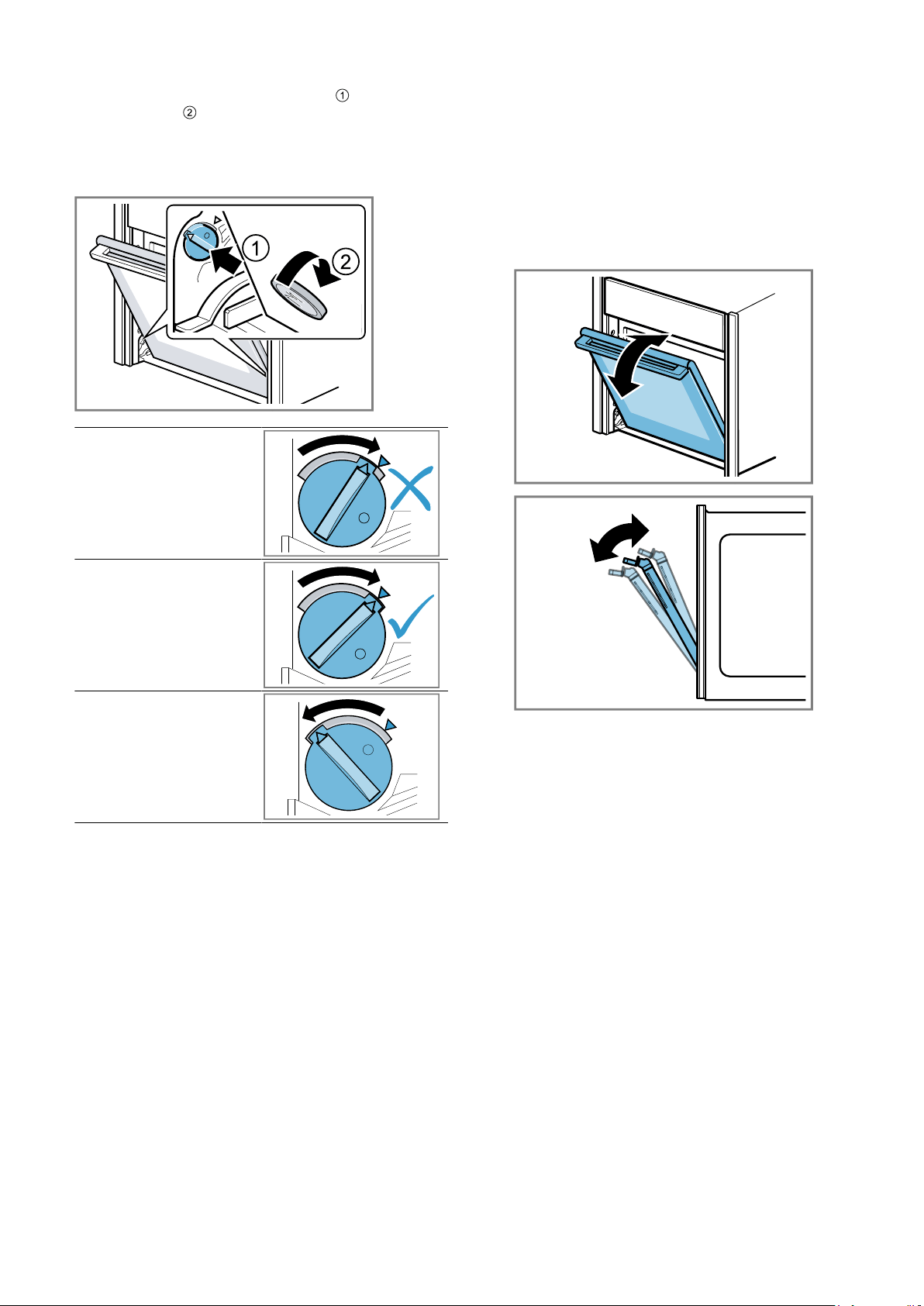 ①
②

1
2