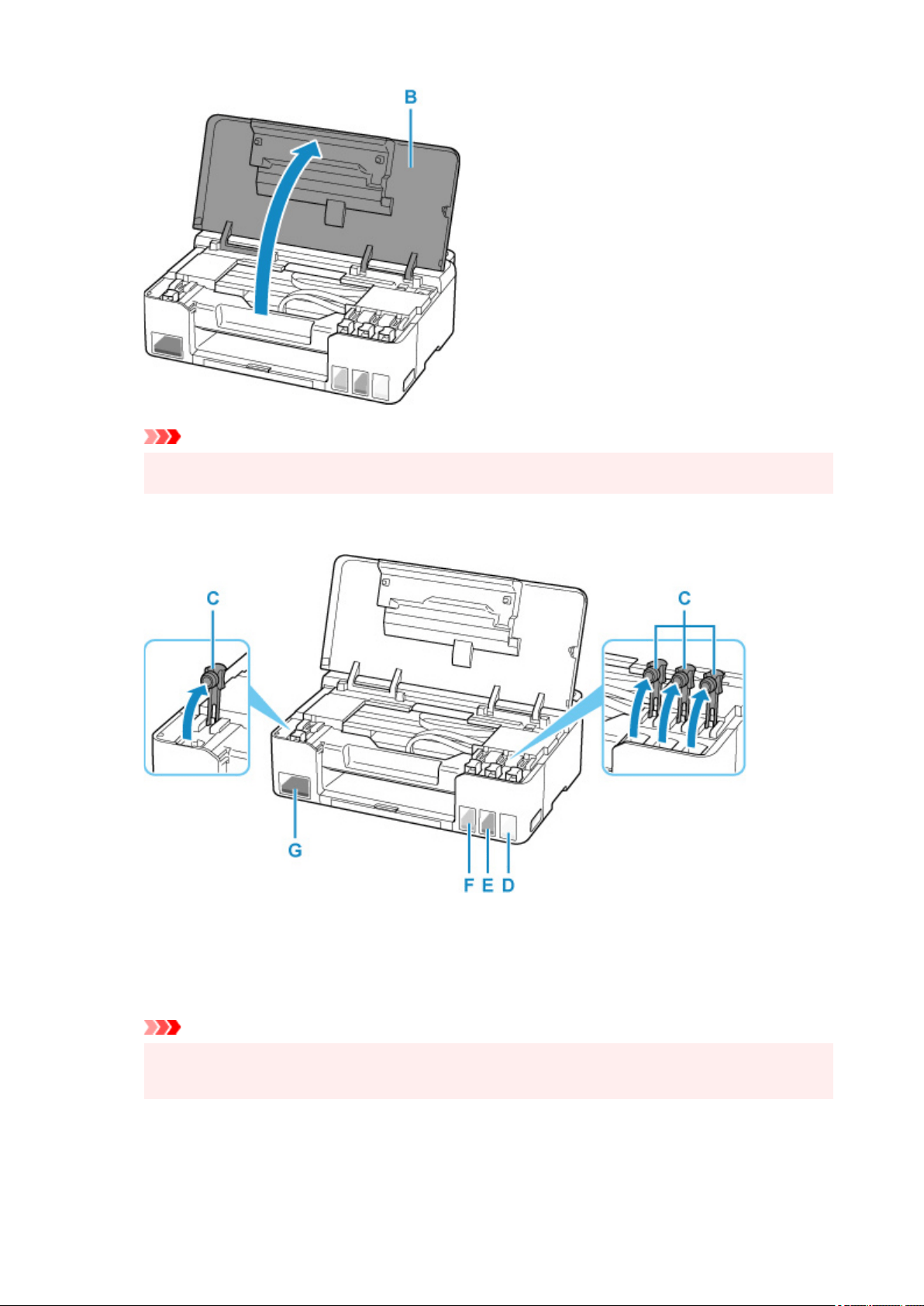 B

C

C

G

F E D