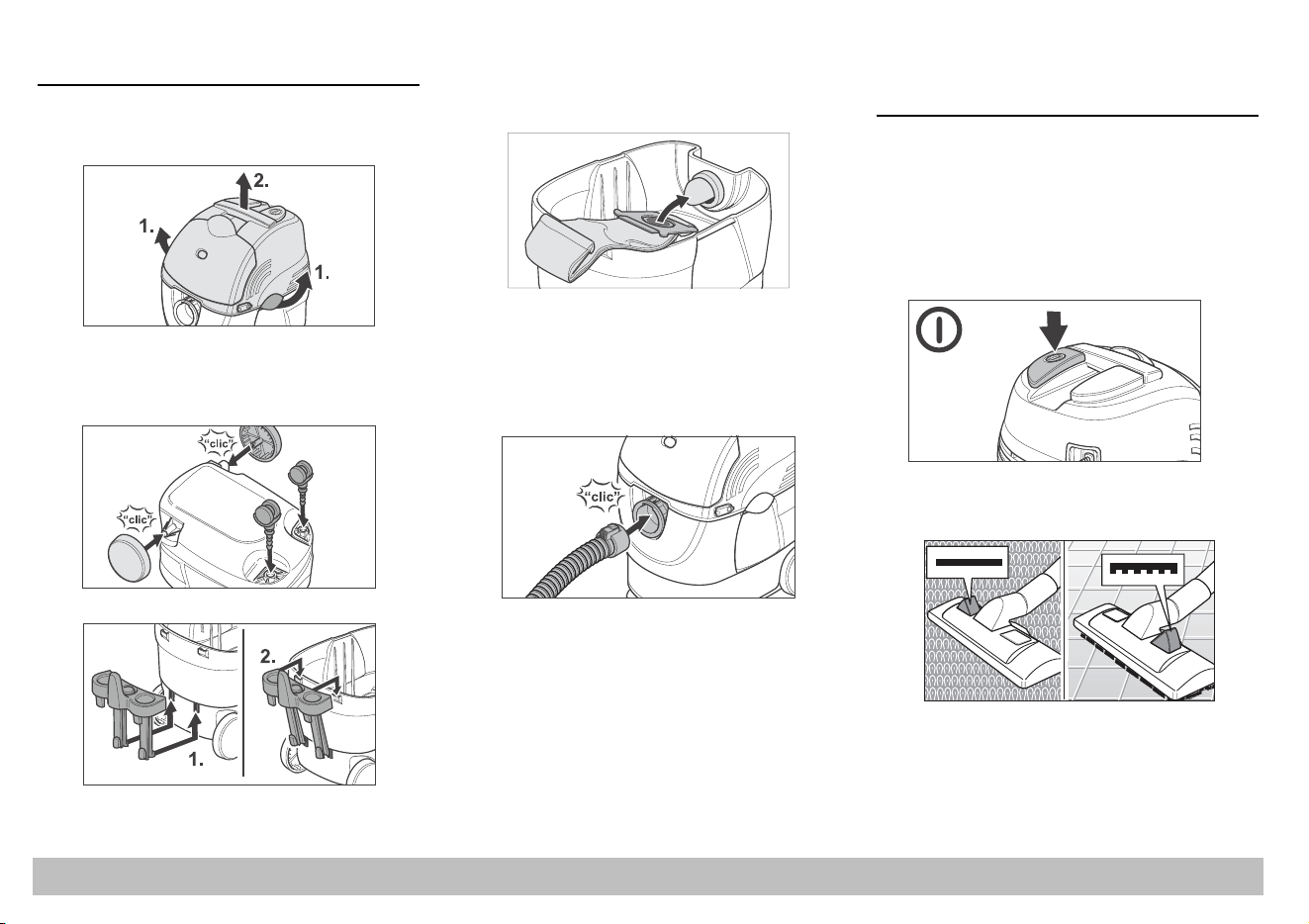 2.
1.
1.

"clic"
"clic"

2.
1.

"clic"