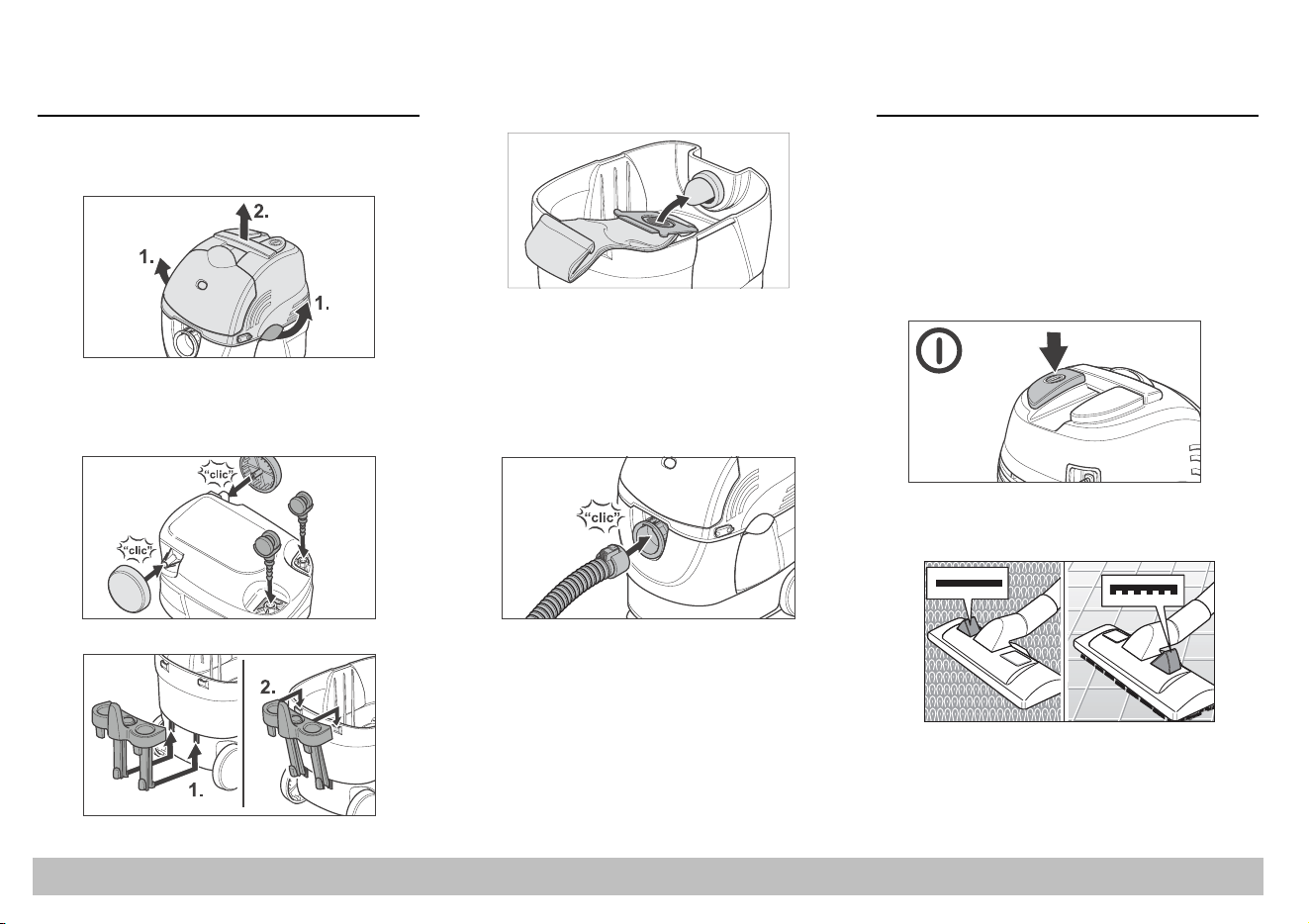 2.
1.
1.

"clic"
"clic"

2.
1.

"clic"