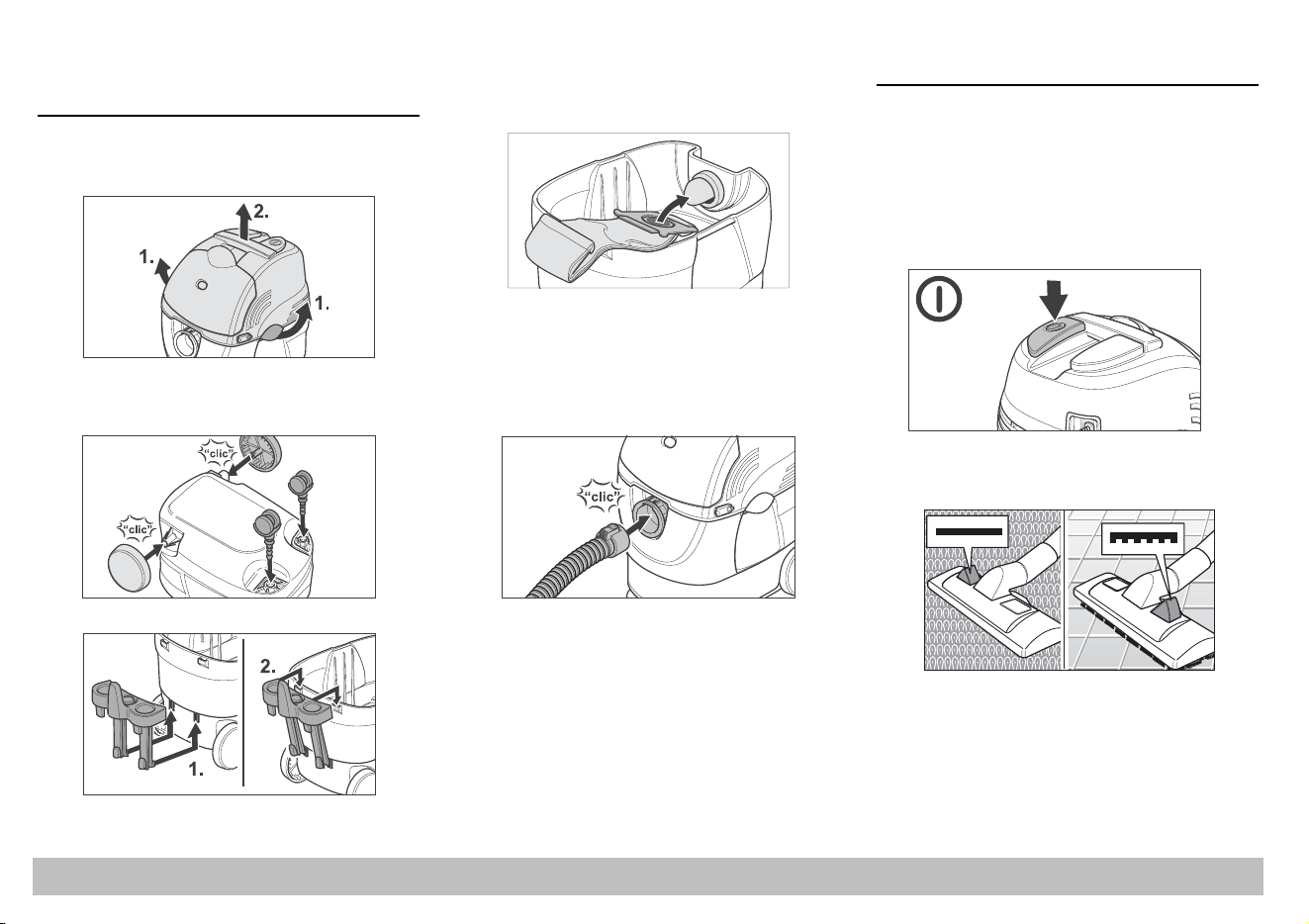 2.

1.

1.

"clic"

"clic"

2.

1.

"clic"