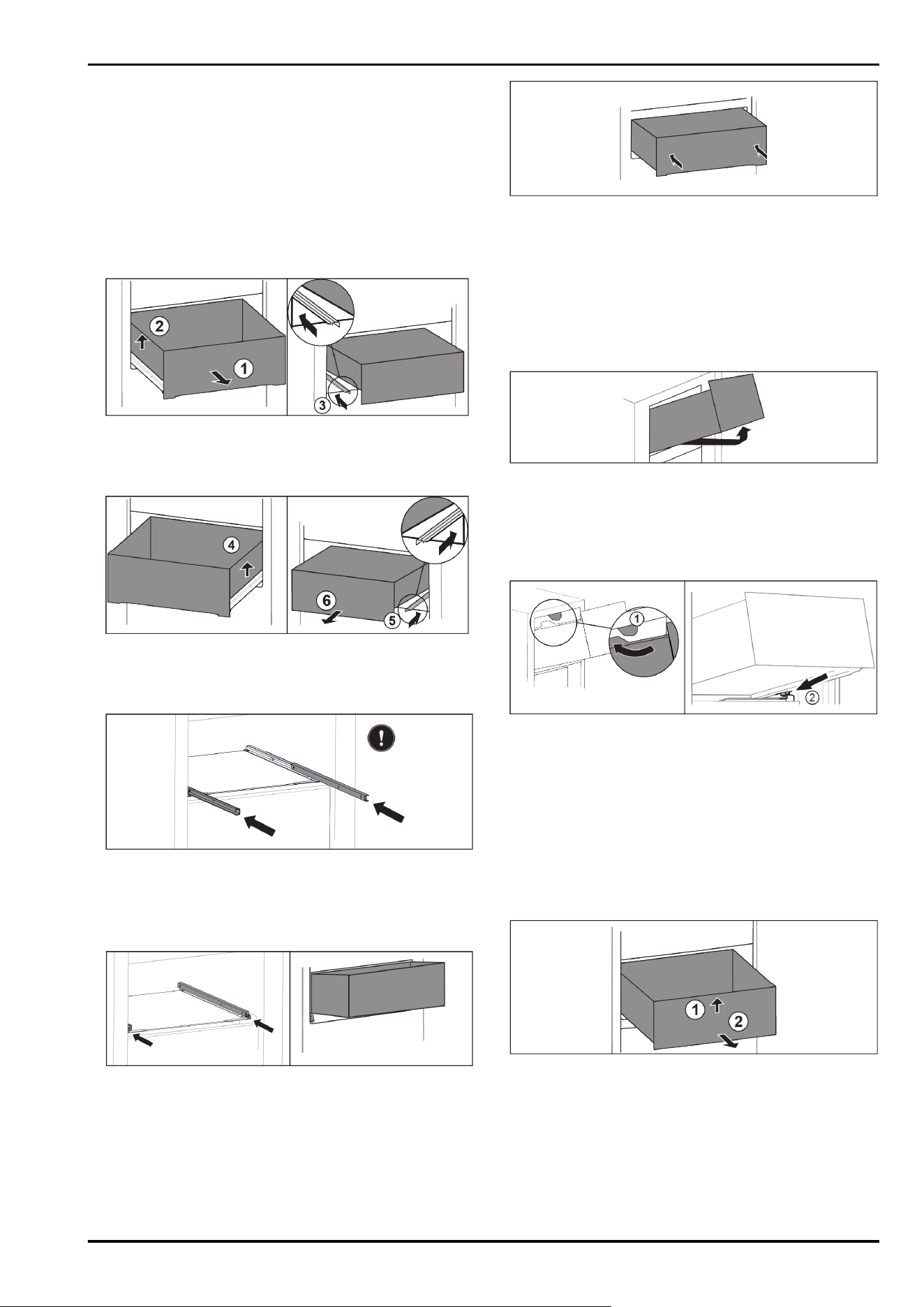 2

1

3

4

6

5

1

2

1

2