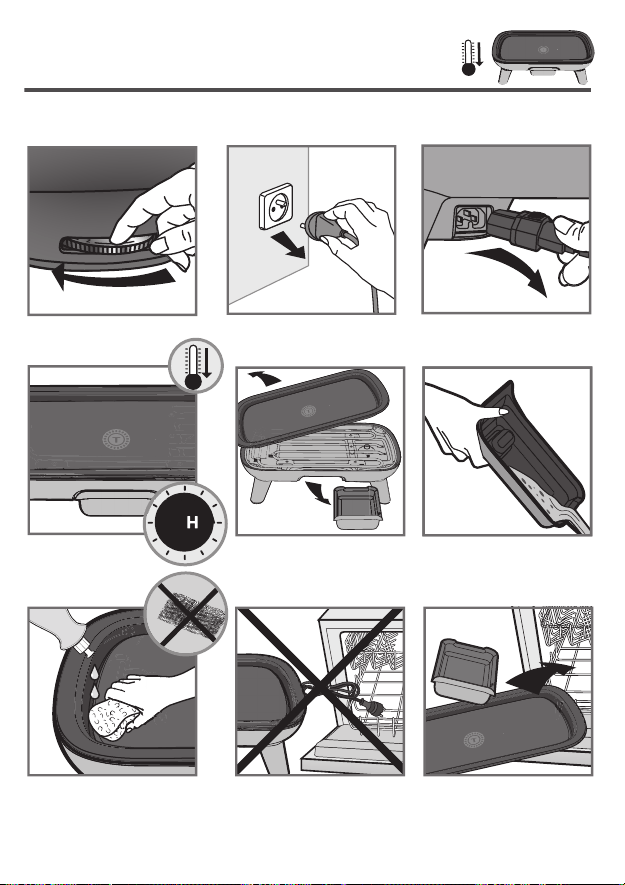 H