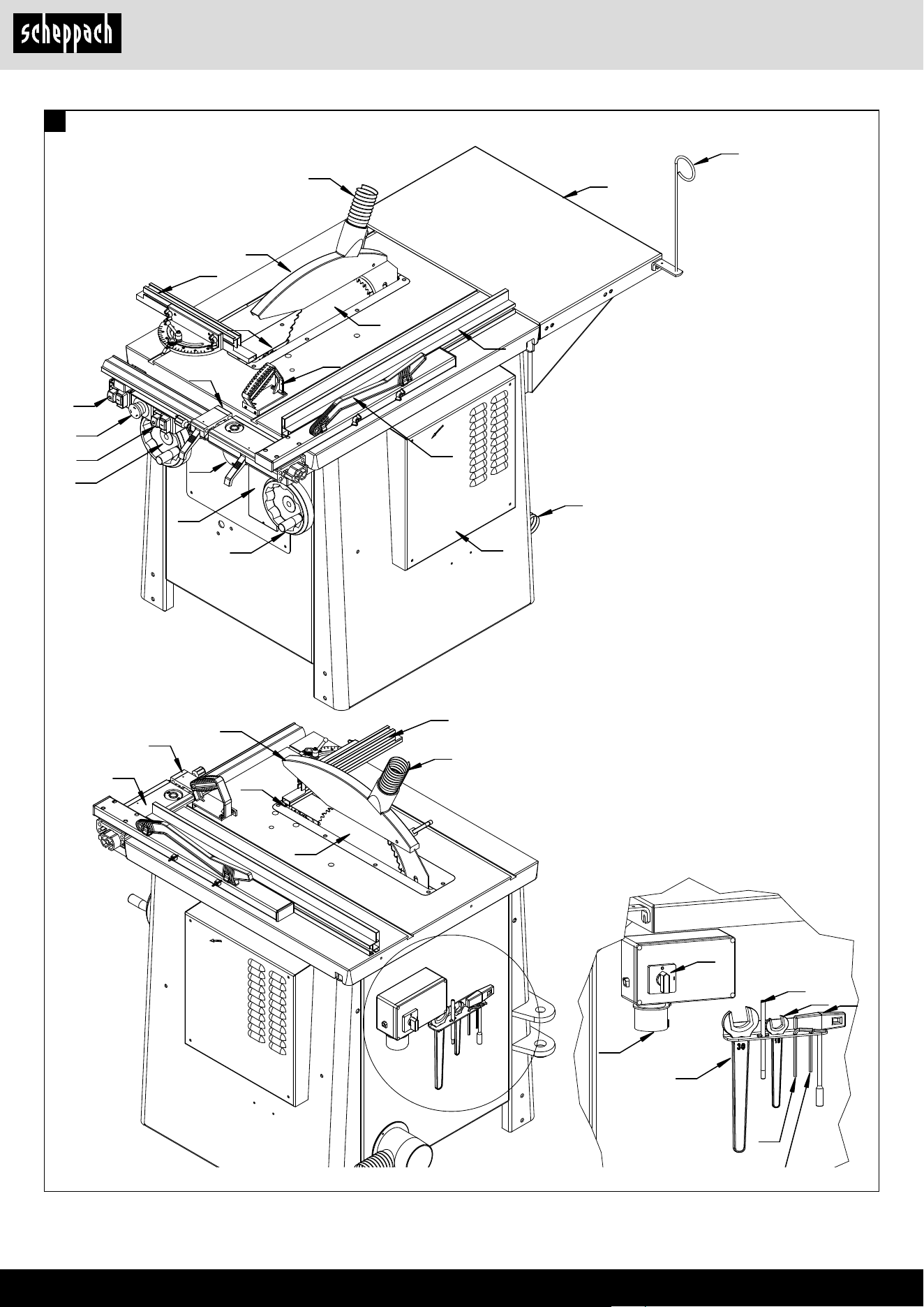 scheppach

30

19