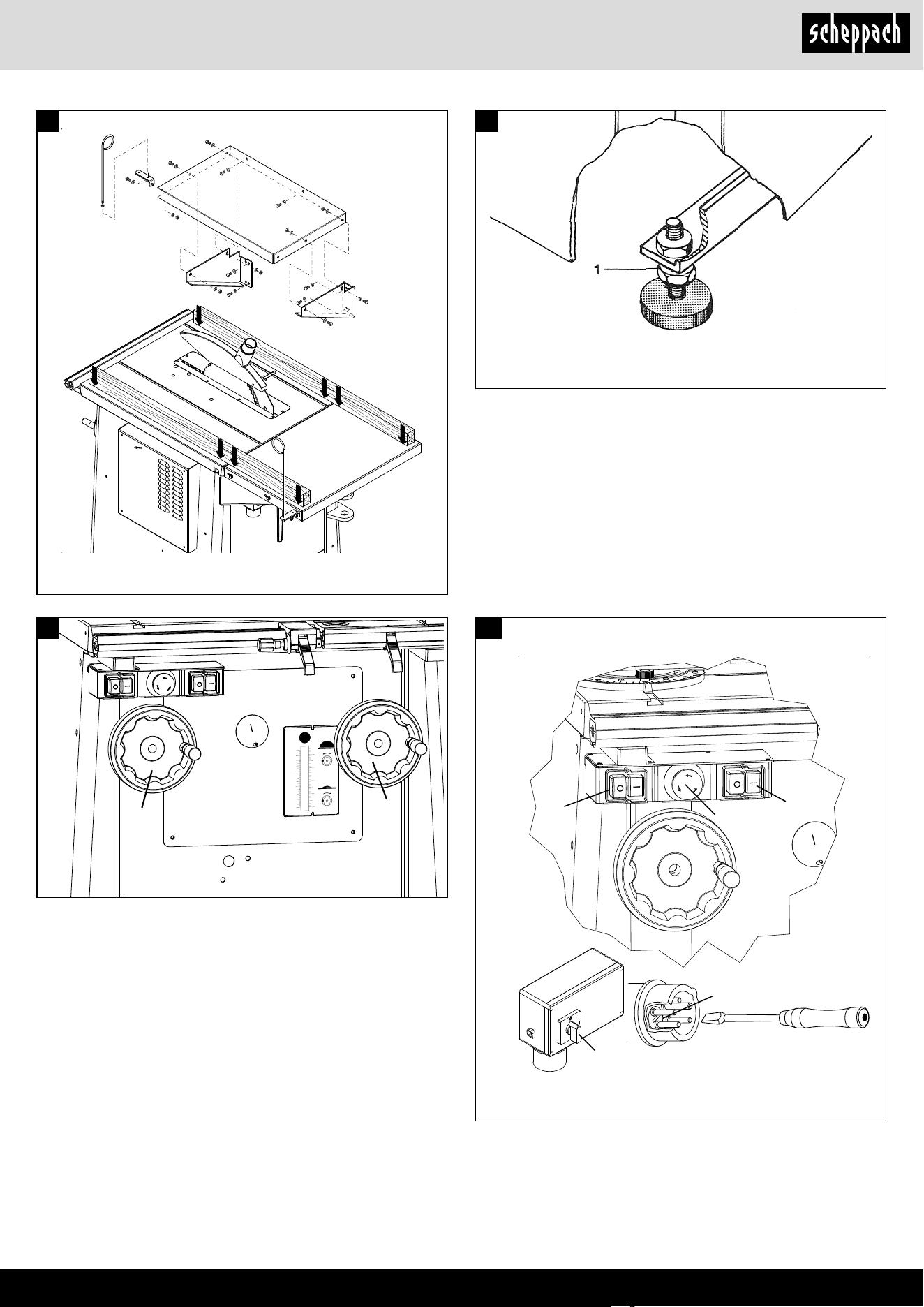 scheppach

1