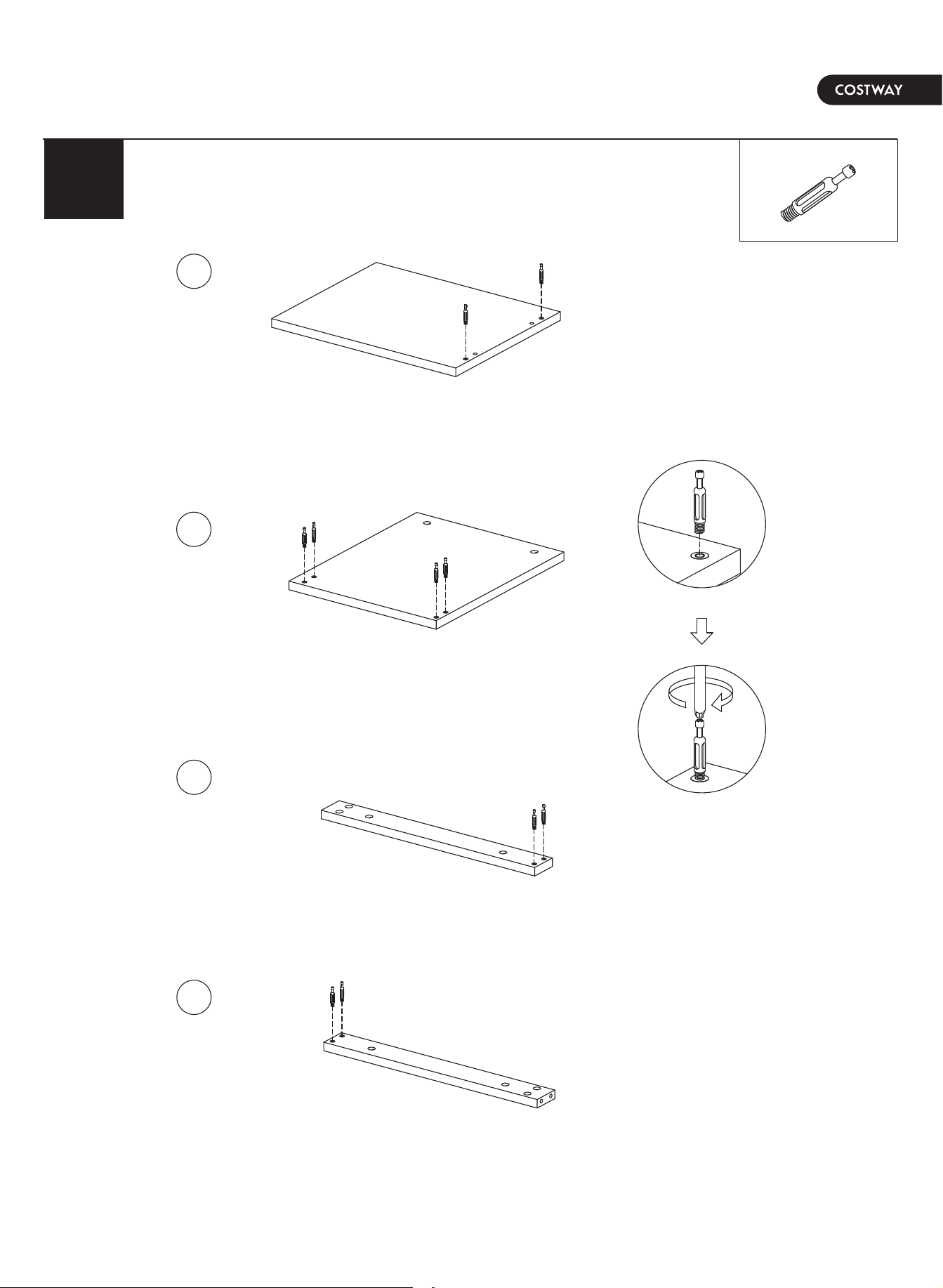 COSTWAY