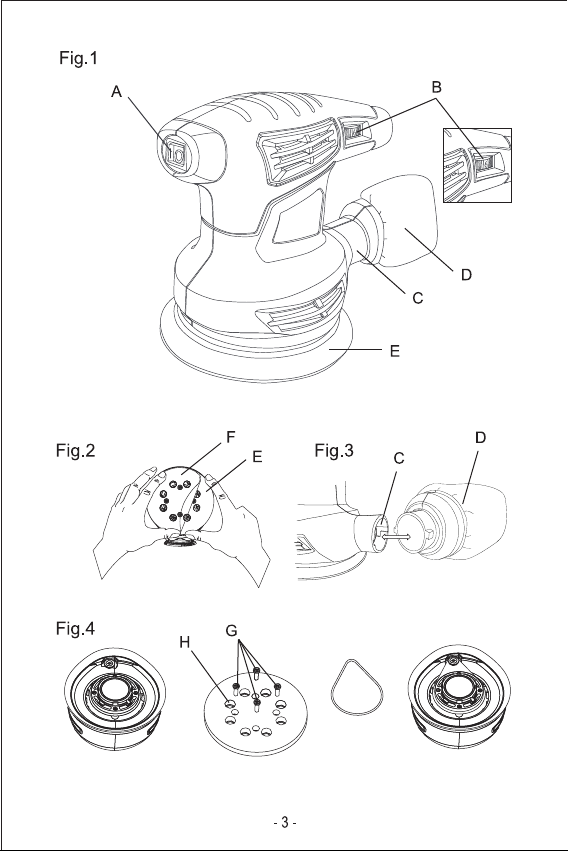 Fig.1

A

B

D

C

E

Fig.2

F

E

Fig.3

C

D

Fig.4

H

G

- 3 -