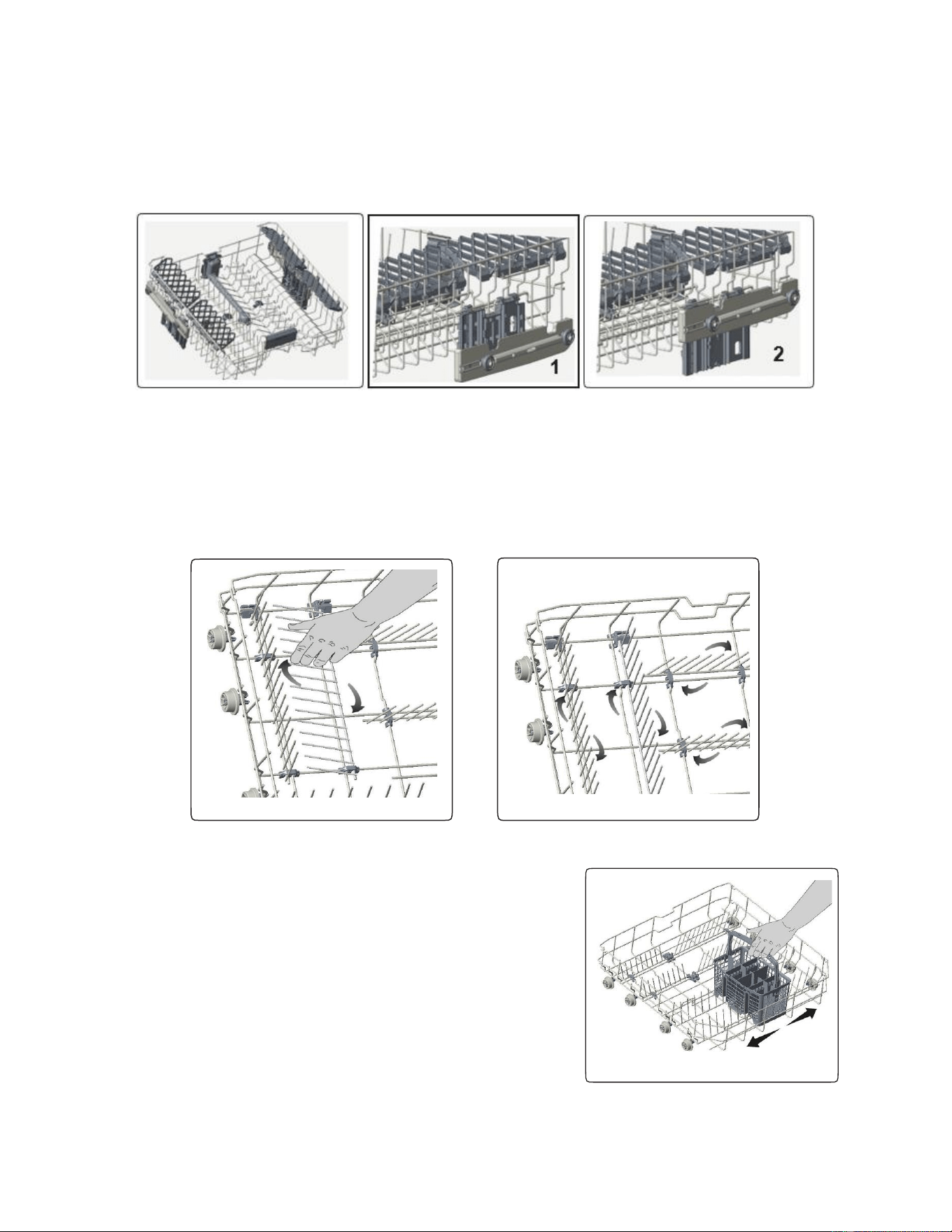 1

2