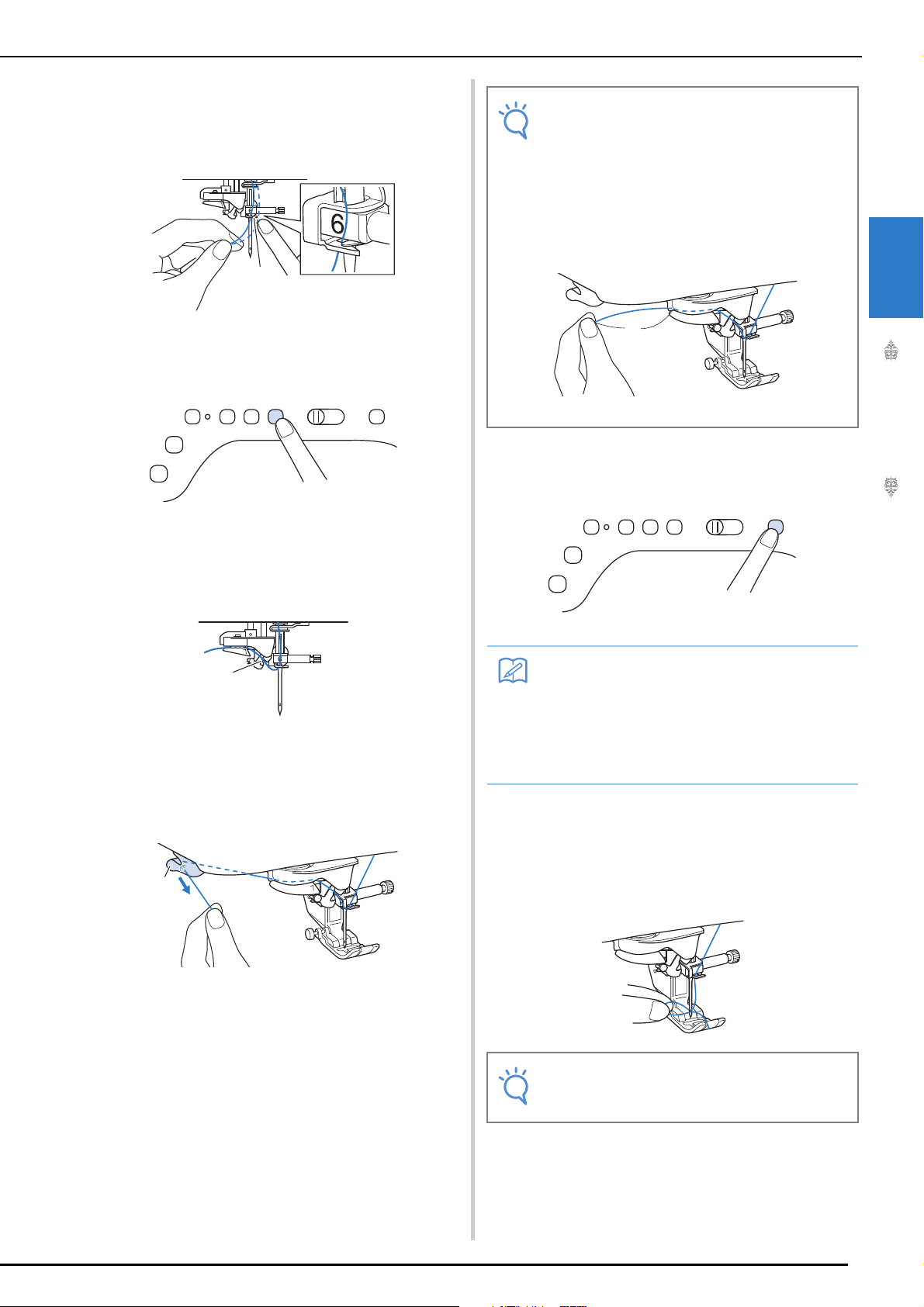 6