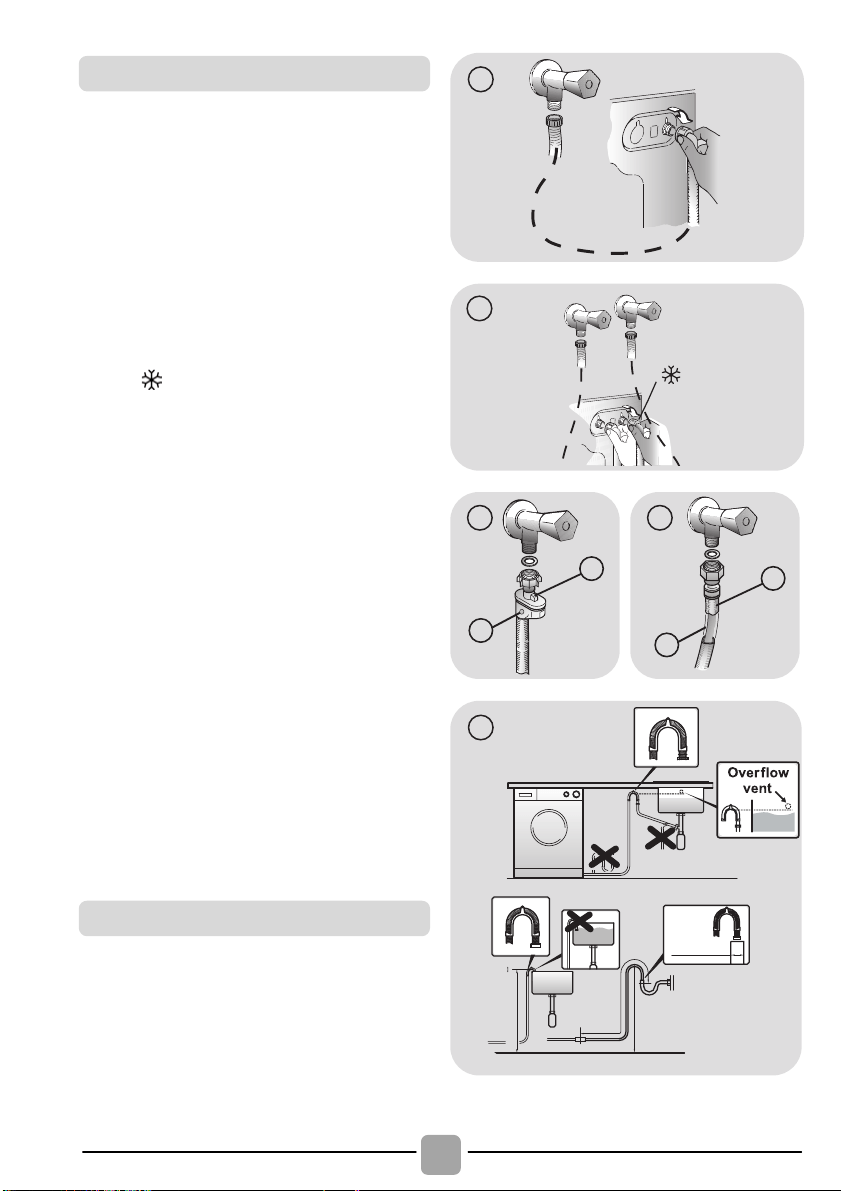 Overflow vent