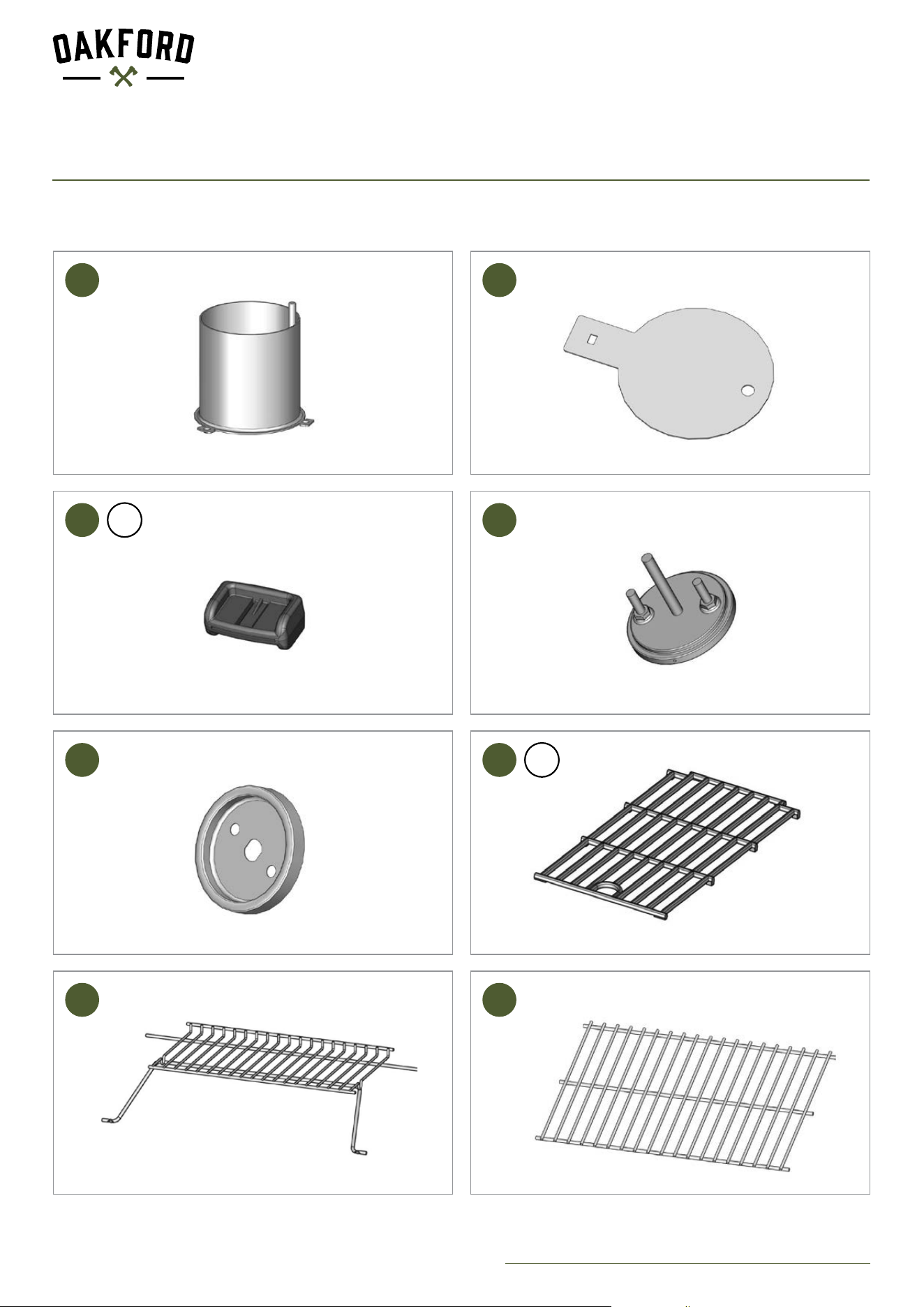 OAKFORD