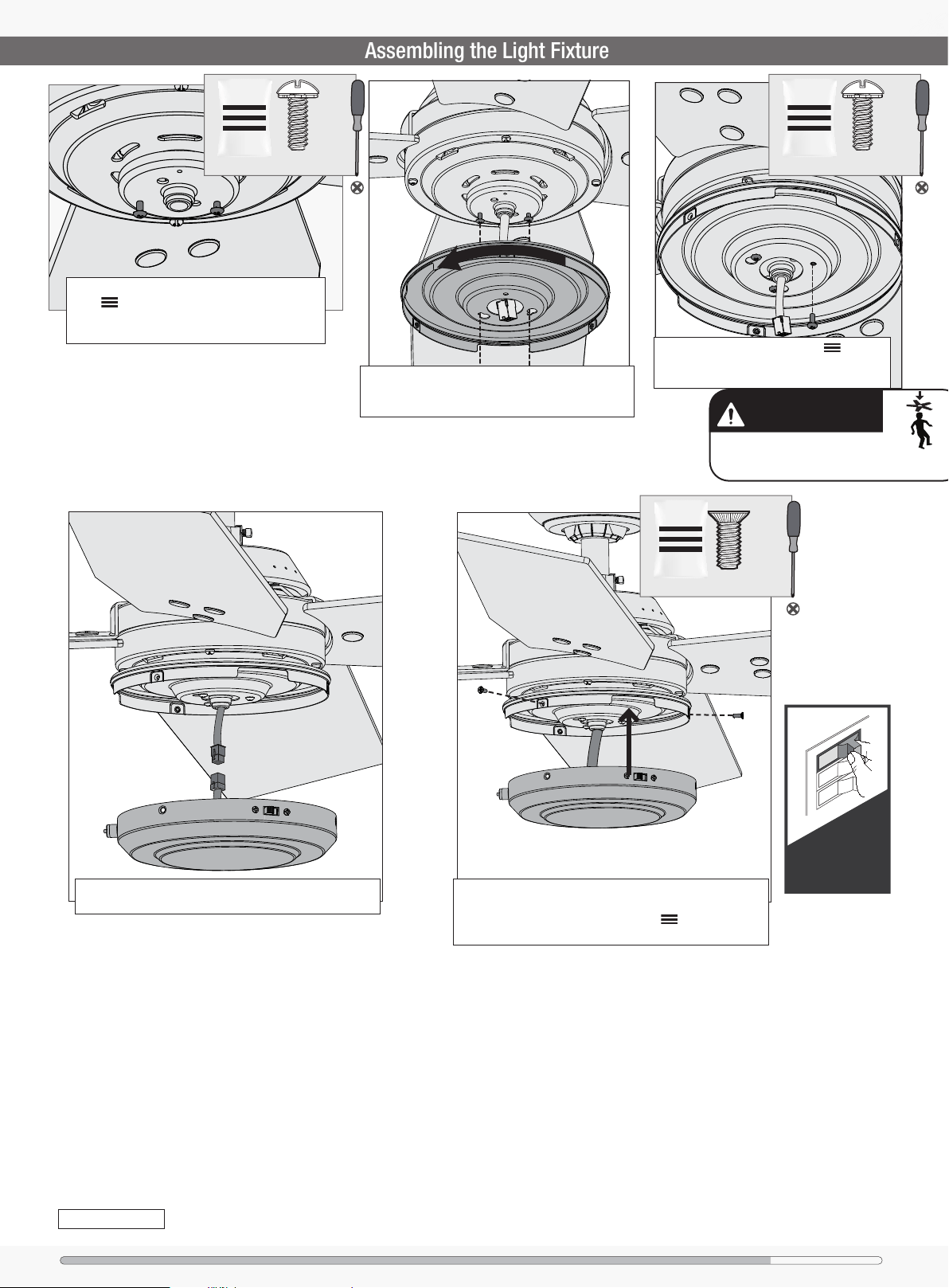 Assembling the Light Fixture